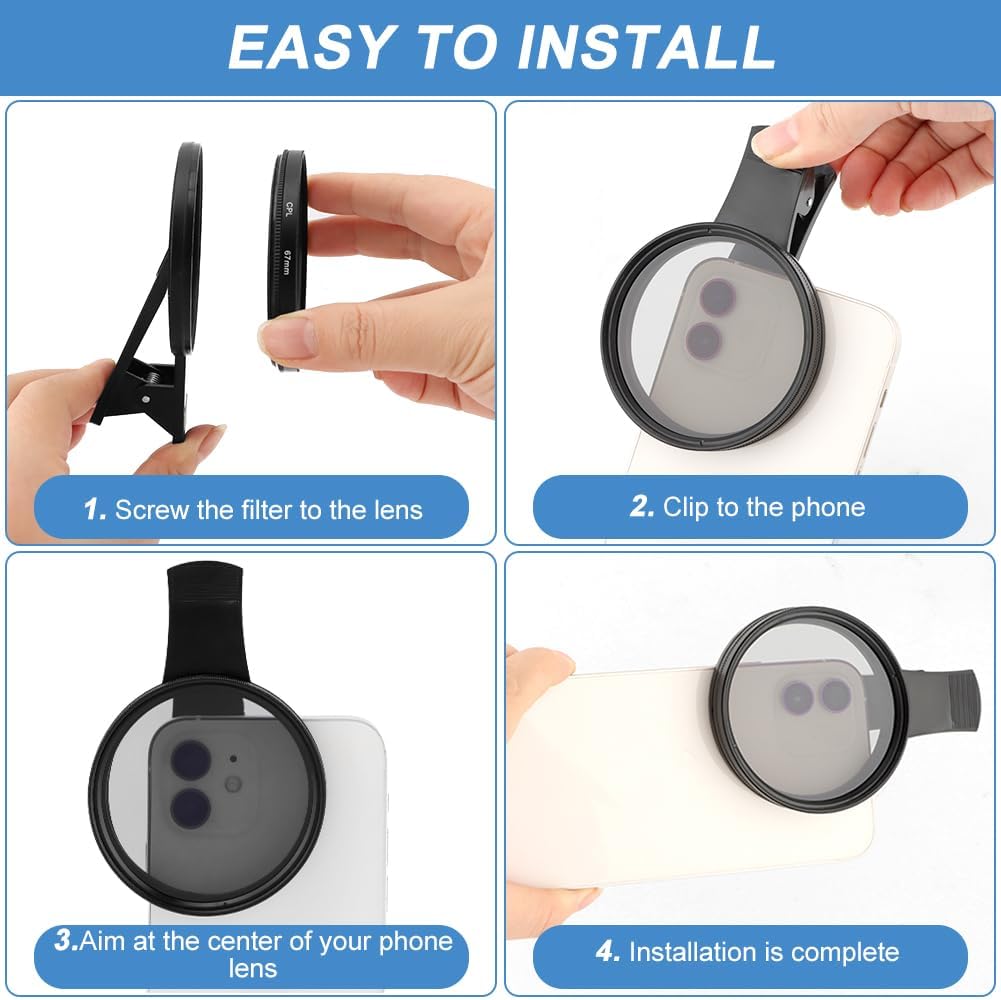 EASY TO INSTALL

CPL
67mm

1. Screw the filter to the lens

2. Clip to the phone

3.Aim at the center of your phone lens

4. Installation is complete