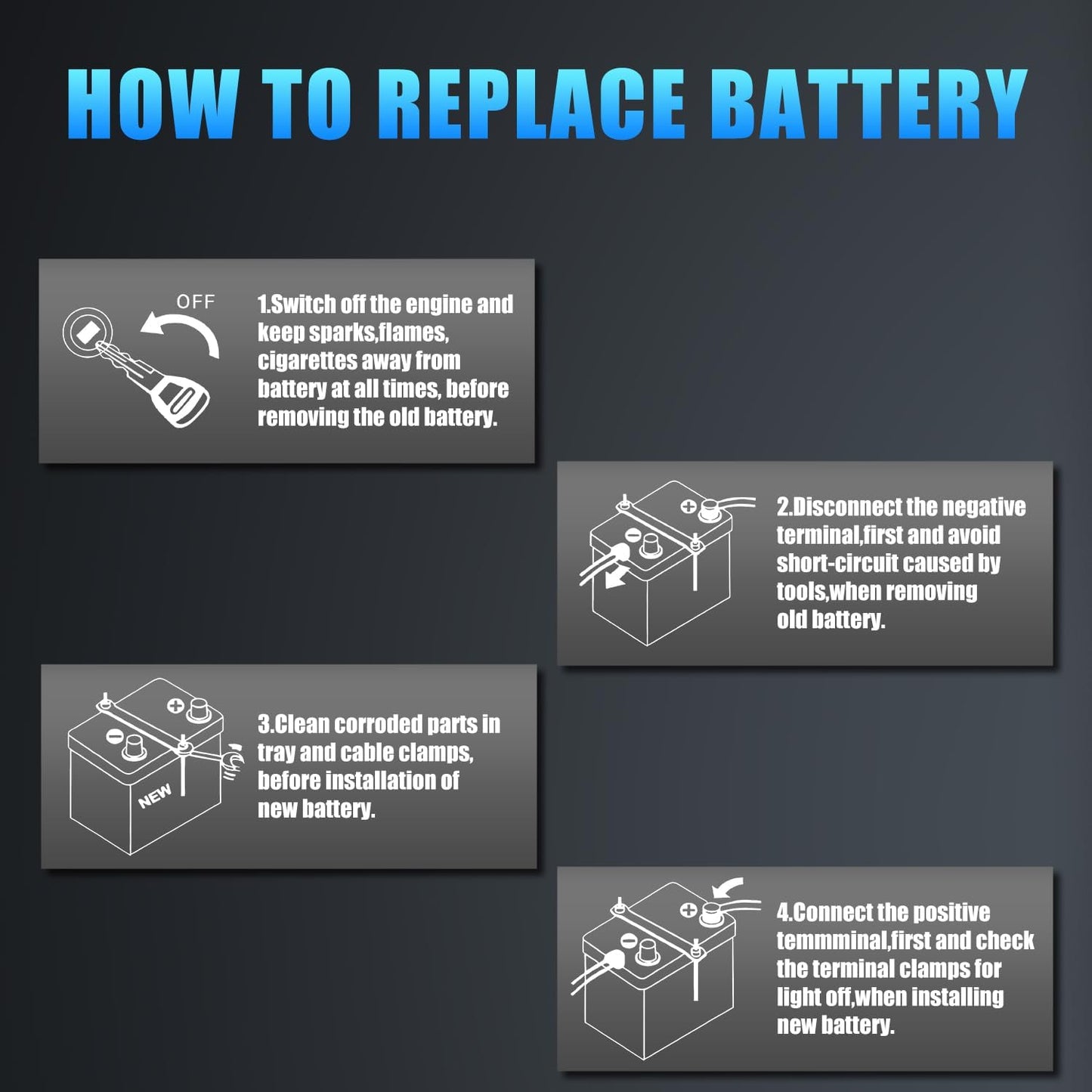 HOW TO REPLACE BATTERY

OFF

1.Switch off the engine and keep sparks,flames, cigarettes away from battery at all times, before removing the old battery.

2.Disconnect the negative terminal,first and avoid short-circuit caused by tools,when removing old battery.

NEW

3.Clean corroded parts in tray and cable clamps, before installation of new battery.

4.Connect the positive temmminal,first and check the terminal clamps for light off,when installing new battery.