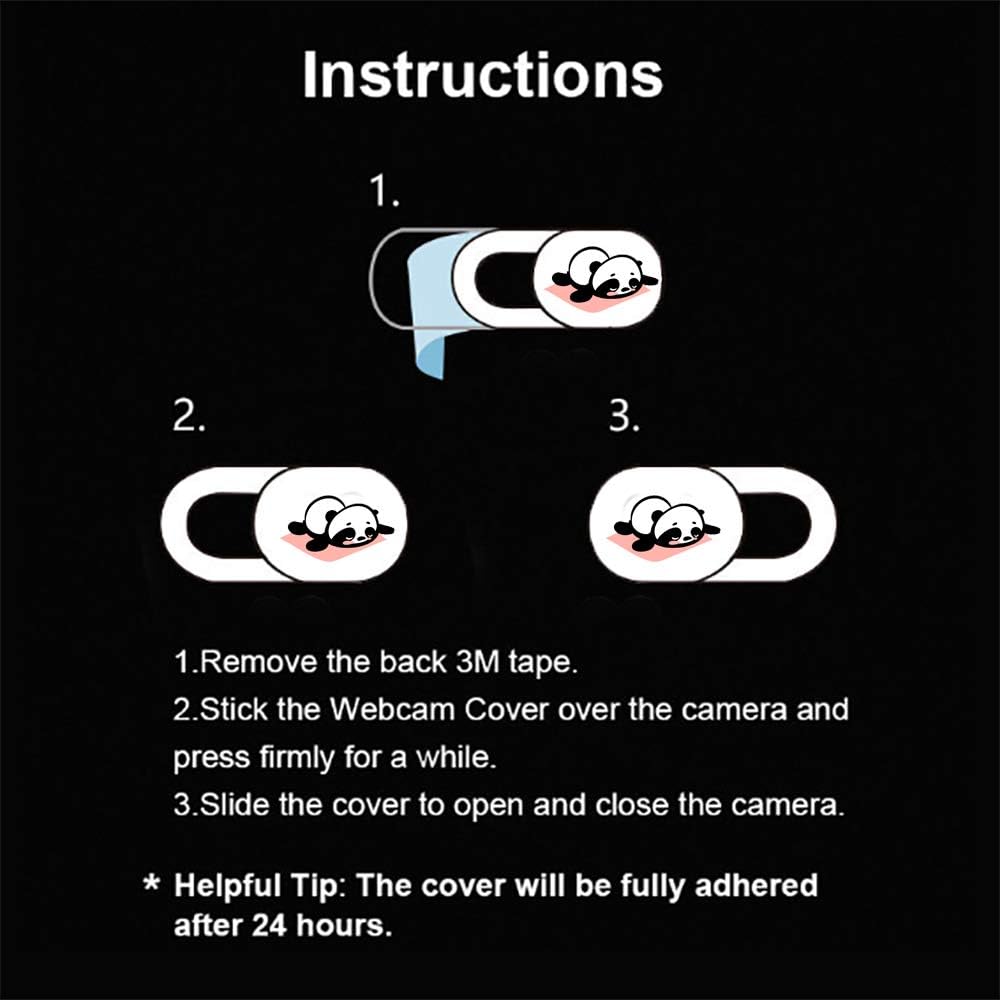 Instructions

1.

2.

3.

1.Remove the back 3M tape.
2.Stick the Webcam Cover over the camera and press firmly for a while.
3.Slide the cover to open and close the camera.

* Helpful Tip: The cover will be fully adhered after 24 hours.