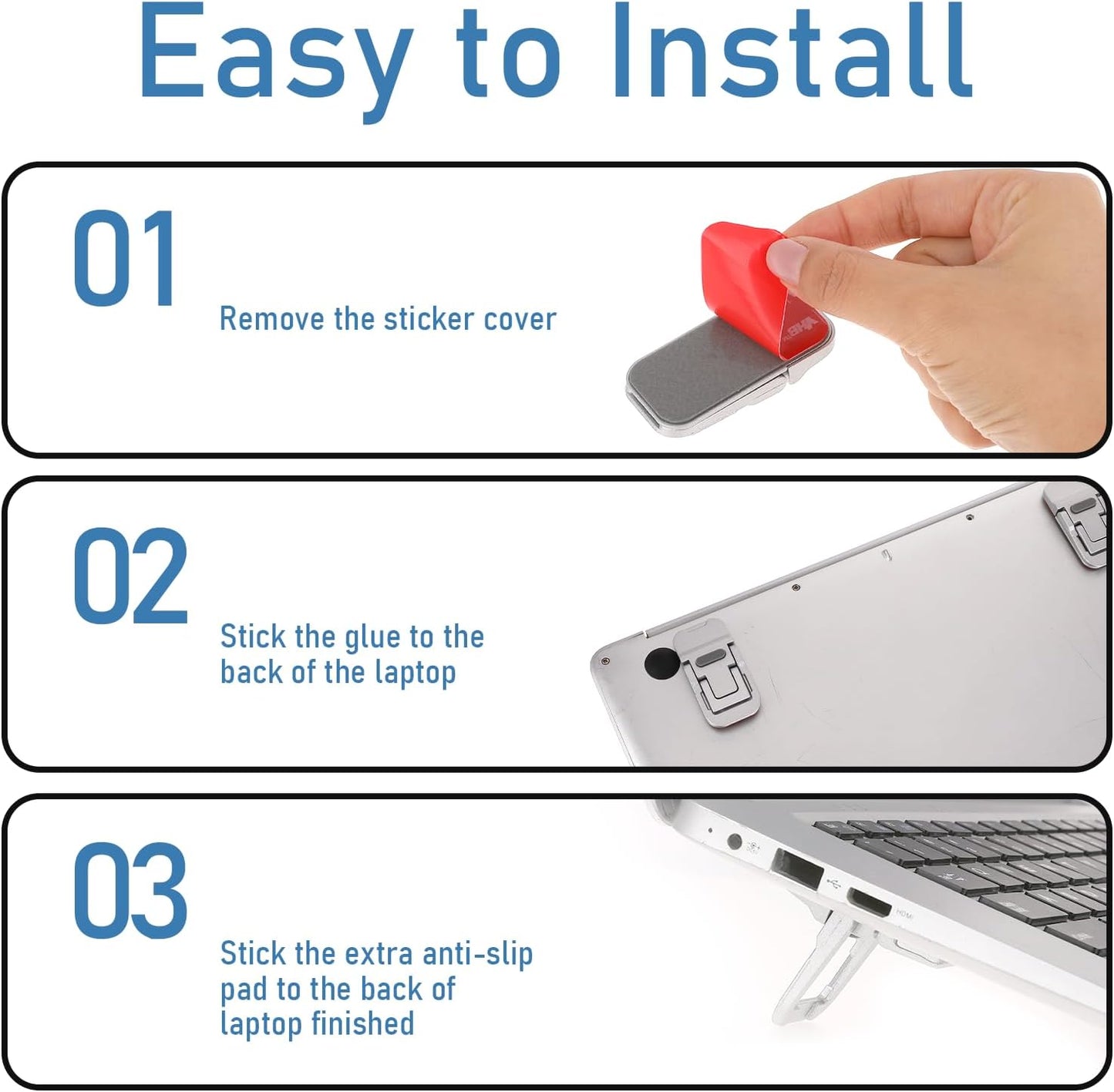 Easy to Install

01

Remove the sticker cover

VHB

02

Stick the glue to the back of the laptop

03

Stick the extra anti-slip pad to the back of laptop finished

HDMI