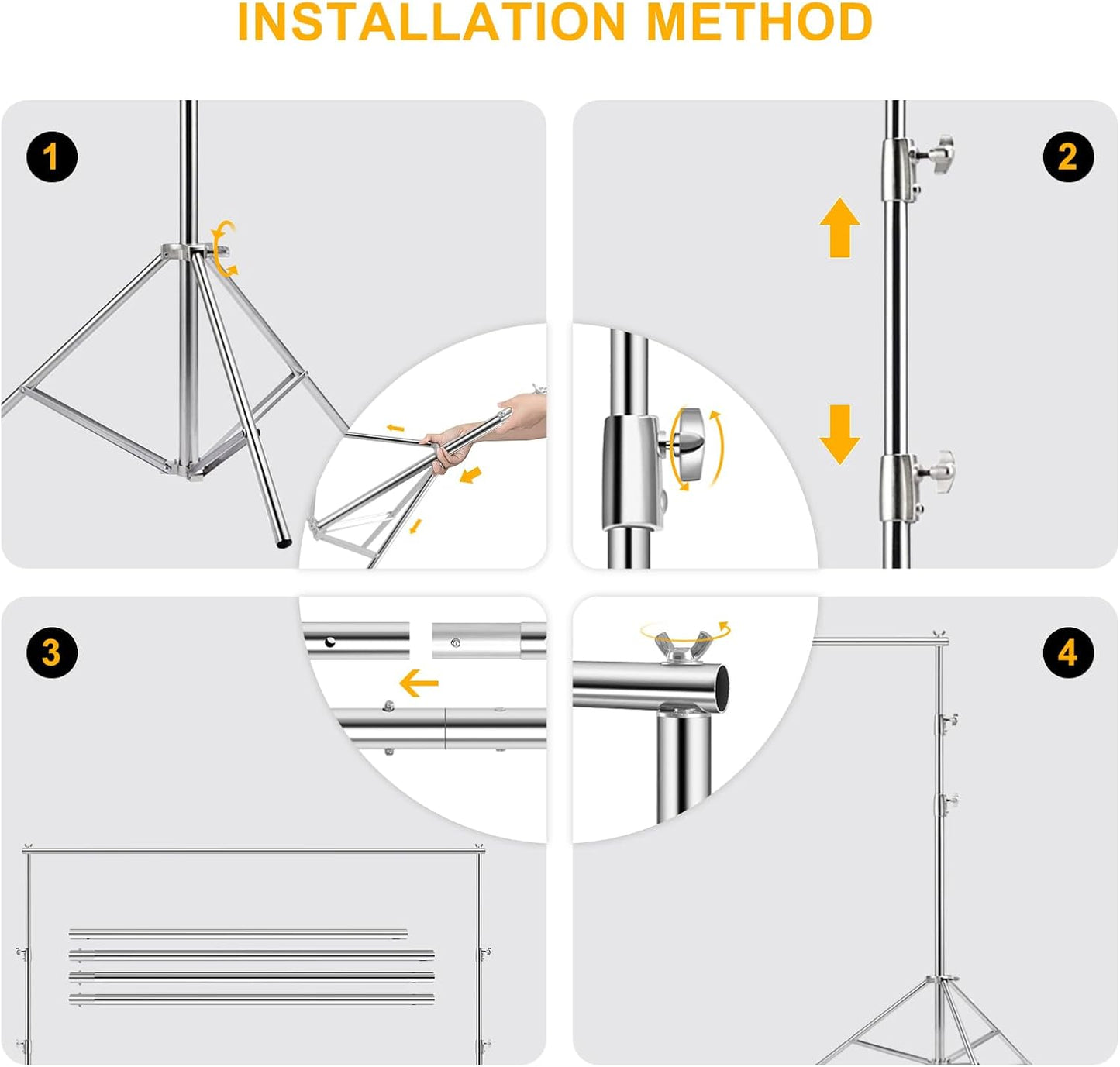 INSTALLATION METHOD

1

2

3

4