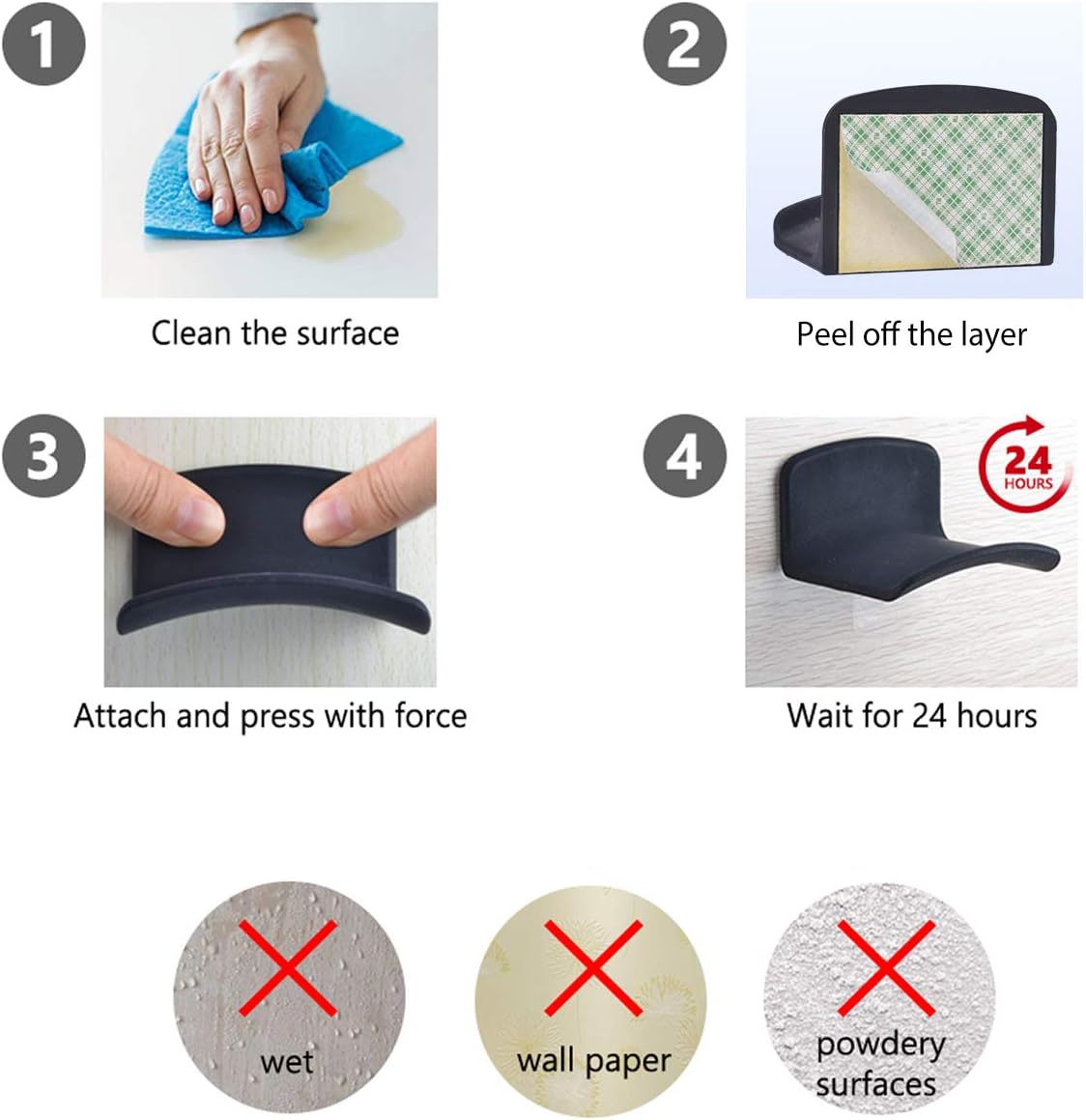 1

Clean the surface

2

Peel off the layer

3

Attach and press with force

4

24 HOURS

Wait for 24 hours

wet

wall paper

powdery surfaces