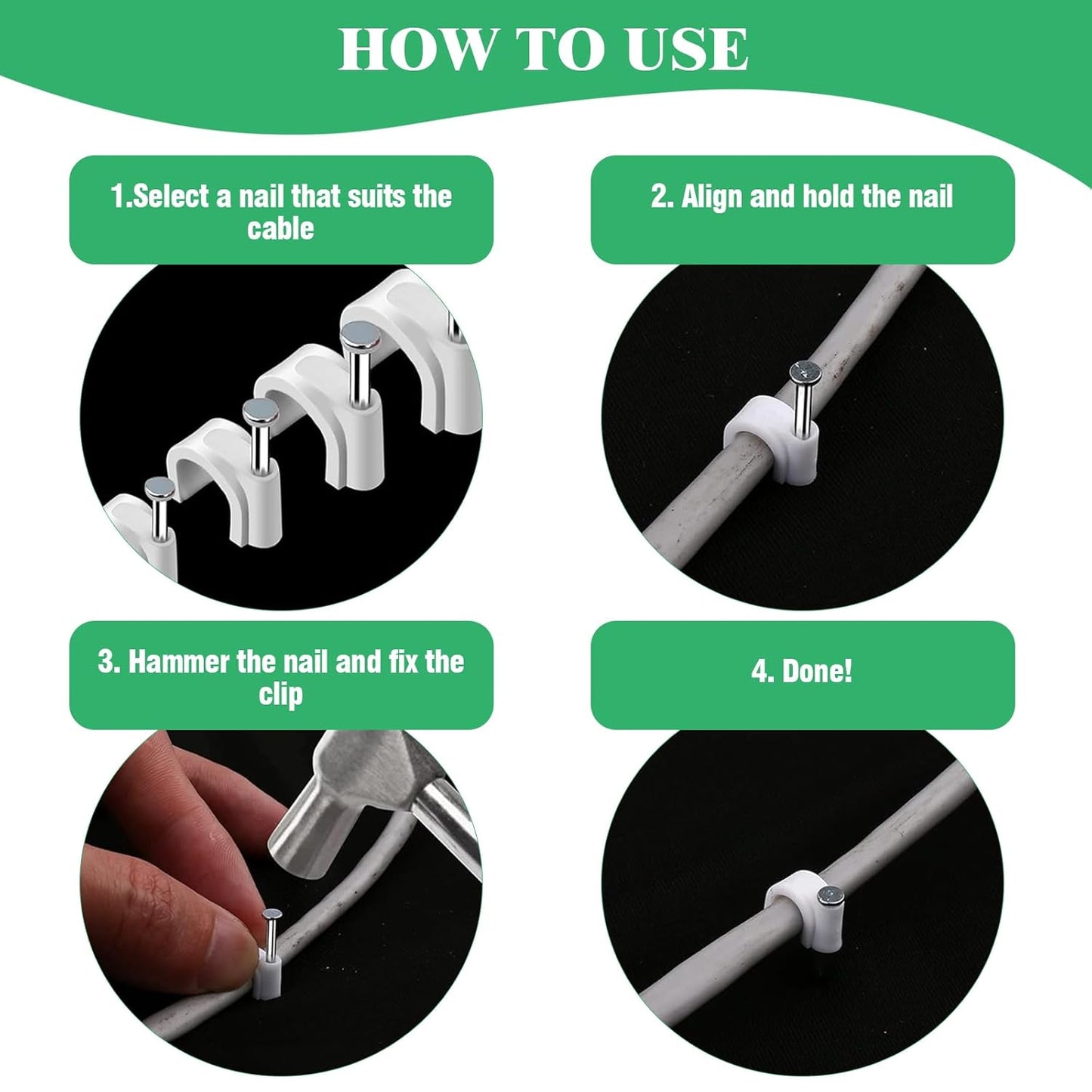 HOW TO USE

1.Select a nail that suits the cable

2. Align and hold the nail

3. Hammer the nail and fix the clip

4. Done!