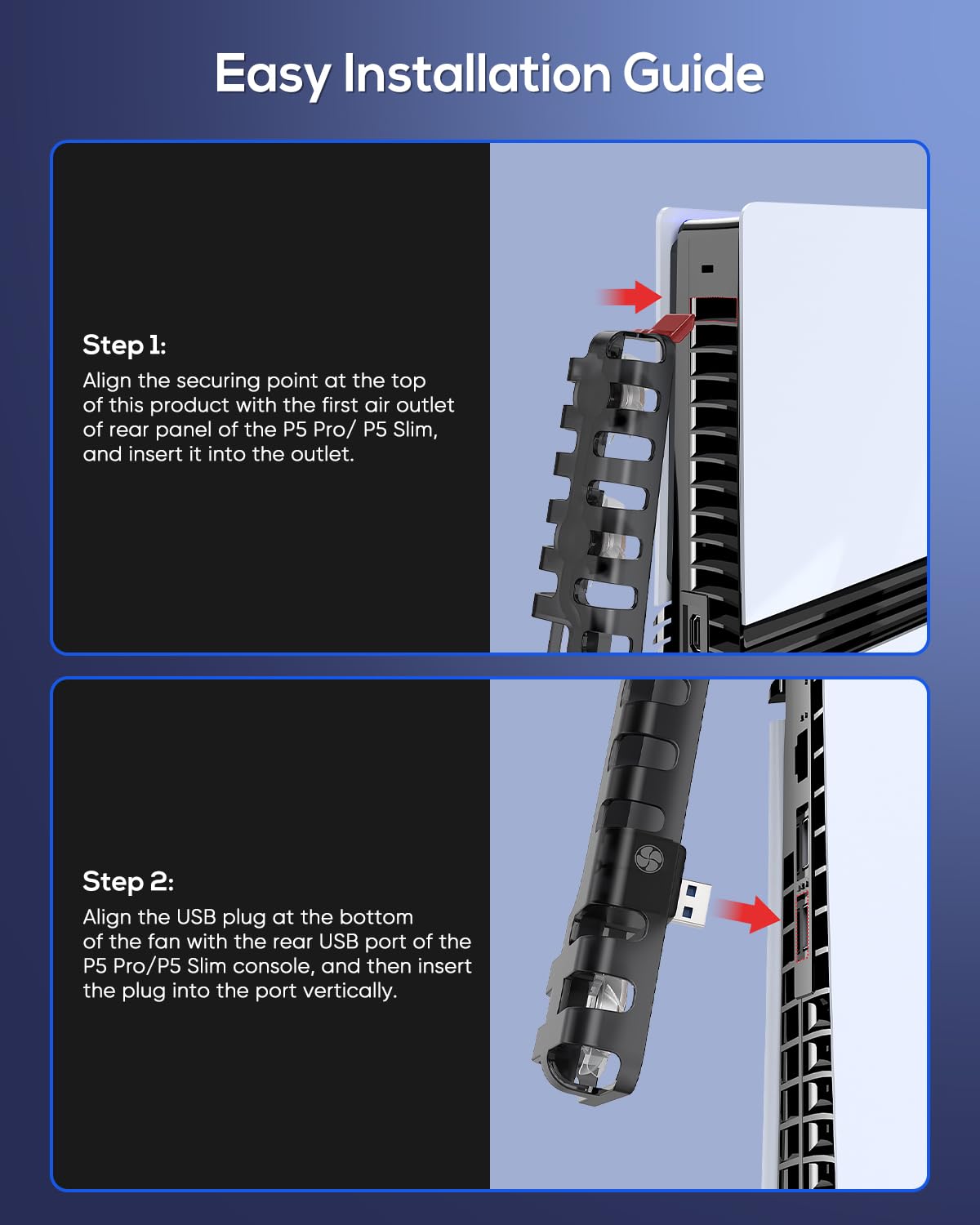 Easy Installation Guide

Step 1:
Align the securing point at the top of this product with the first air outlet of rear panel of the P5 Pro/ P5 Slim, and insert it into the outlet.

Step 2:
Align the USB plug at the bottom of the fan with the rear USB port of the P5 Pro/P5 Slim console, and then insert the plug into the port vertically.