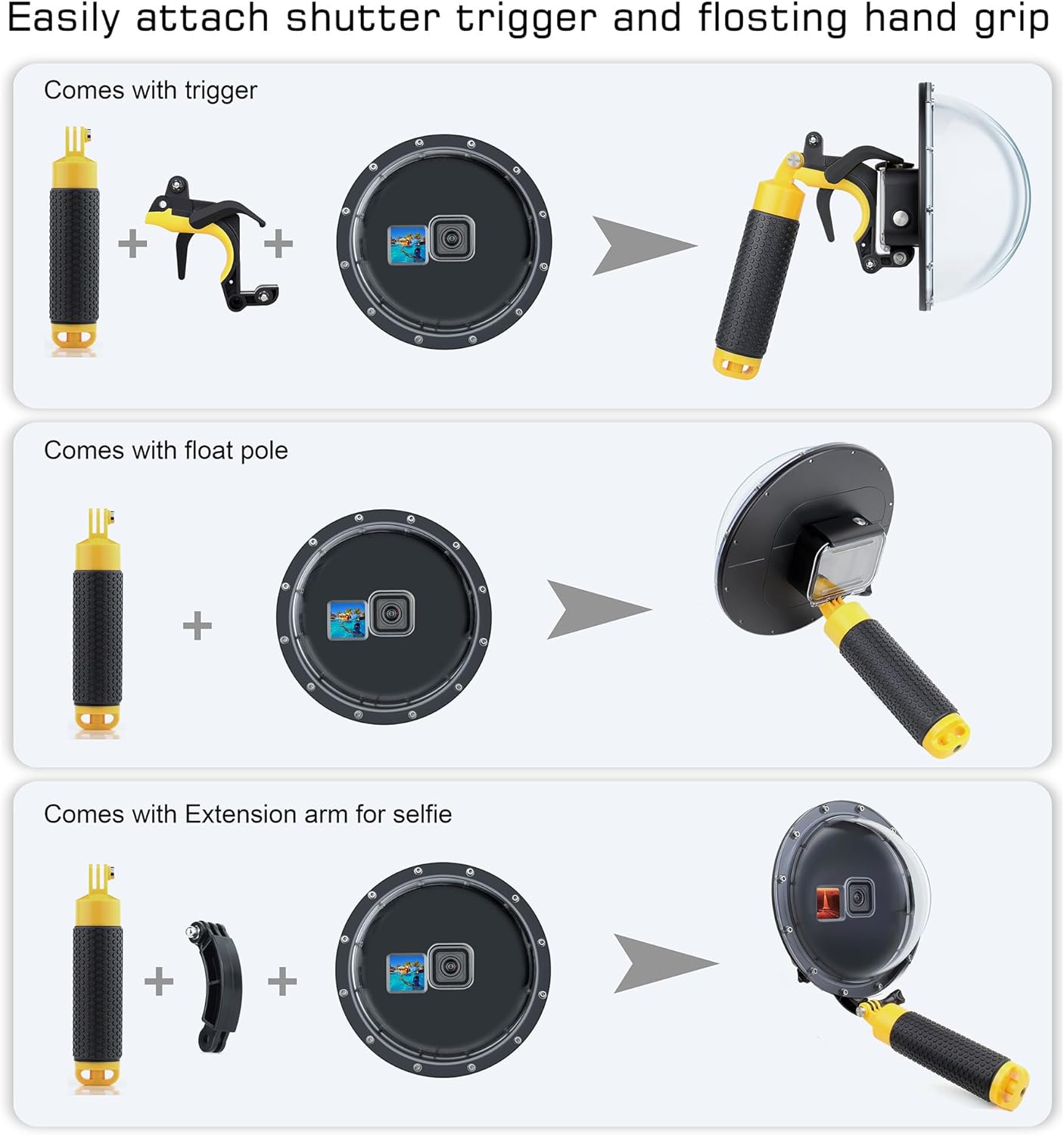 Easily attach shutter trigger and flosting hand grip

Comes with trigger

Comes with float pole

Comes with Extension arm for selfie