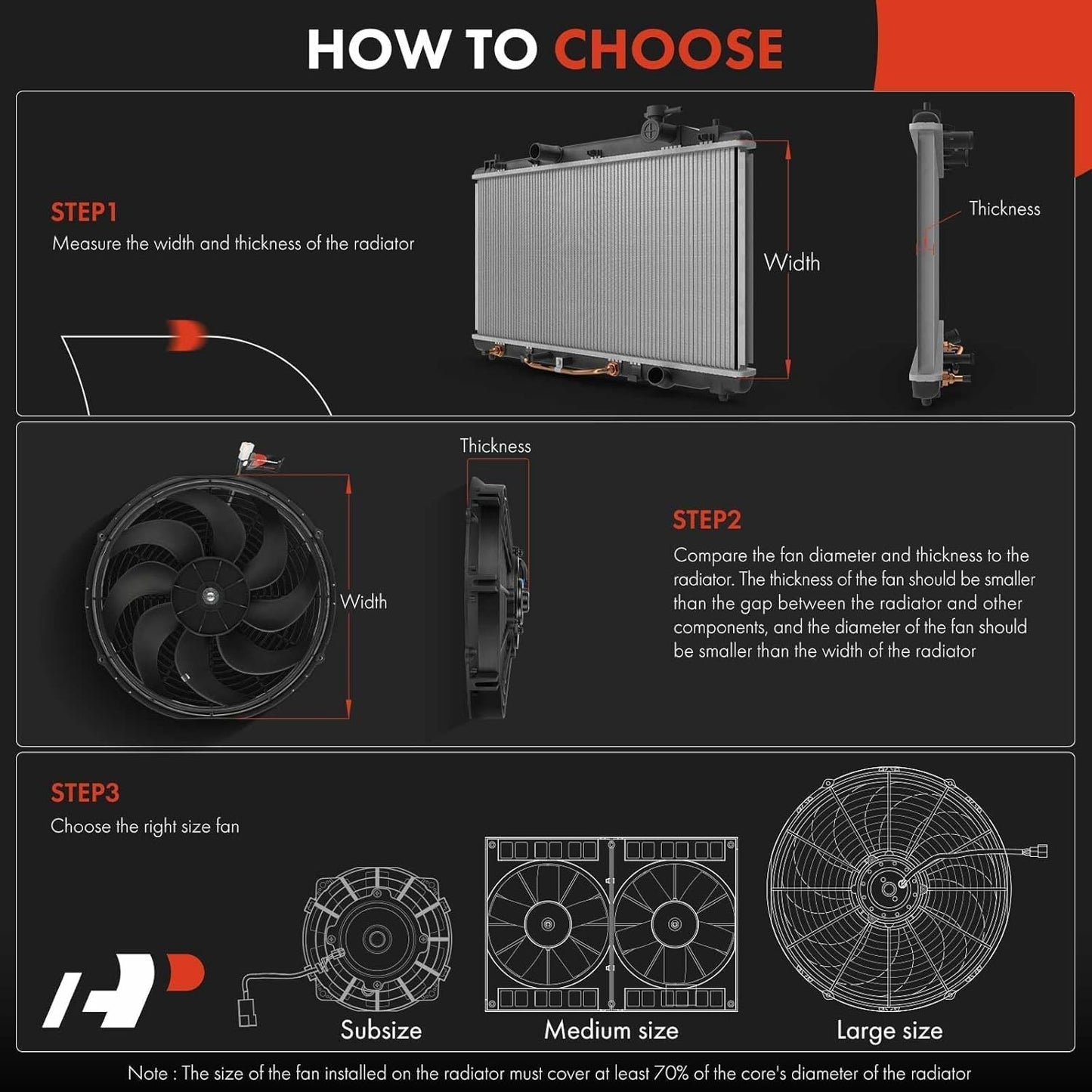 HOW TO CHOOSE

STEP1
Measure the width and thickness of the radiator

Width

Thickness

Thickness

Width

STEP2
Compare the fan diameter and thickness to the radiator. The thickness of the fan should be smaller than the gap between the radiator and other components, and the diameter of the fan should be smaller than the width of the radiator

STEP3
Choose the right size fan

Subsize

Medium size

Large size

Note : The size of the fan installed on the radiator must cover at least 70% of the core's diameter of the radiator