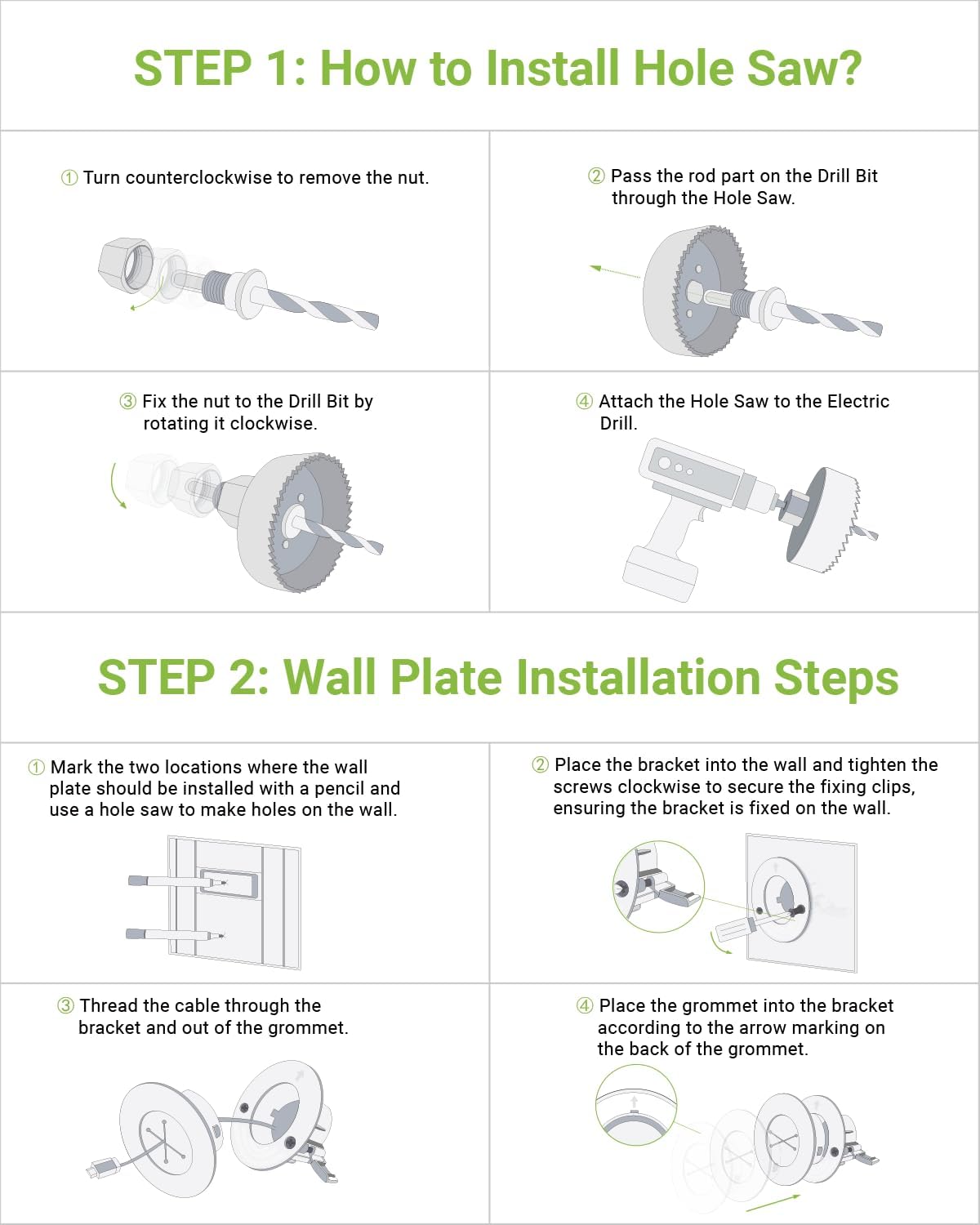 STEP 1: How to Install Hole Saw?

① Turn counterclockwise to remove the nut.

② Pass the rod part on the Drill Bit through the Hole Saw.

③ Fix the nut to the Drill Bit by rotating it clockwise.

④ Attach the Hole Saw to the Electric Drill.

STEP 2: Wall Plate Installation Steps

① Mark the two locations where the wall plate should be installed with a pencil and use a hole saw to make holes on the wall.

② Place the bracket into the wall and tighten the screws clockwise to secure the fixing clips, ensuring the bracket is fixed on the wall.

③ Thread the cable through the bracket and out of the grommet.

④ Place the grommet into the bracket according to the arrow marking on the back of the grommet.