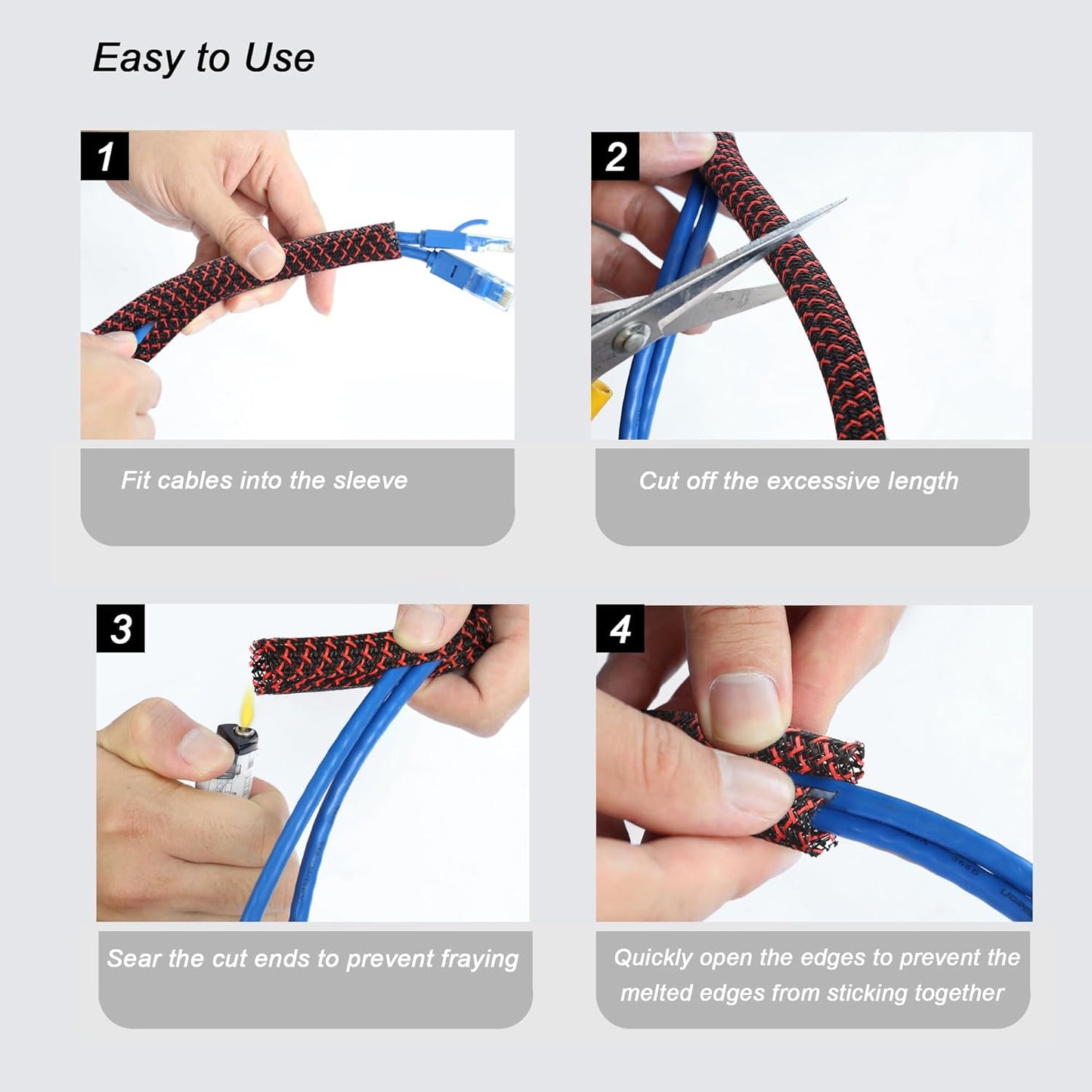 Easy to Use

1

Fit cables into the sleeve

2

Cut off the excessive length

3

Sear the cut ends to prevent fraying

4

Quickly open the edges to prevent the melted edges from sticking together