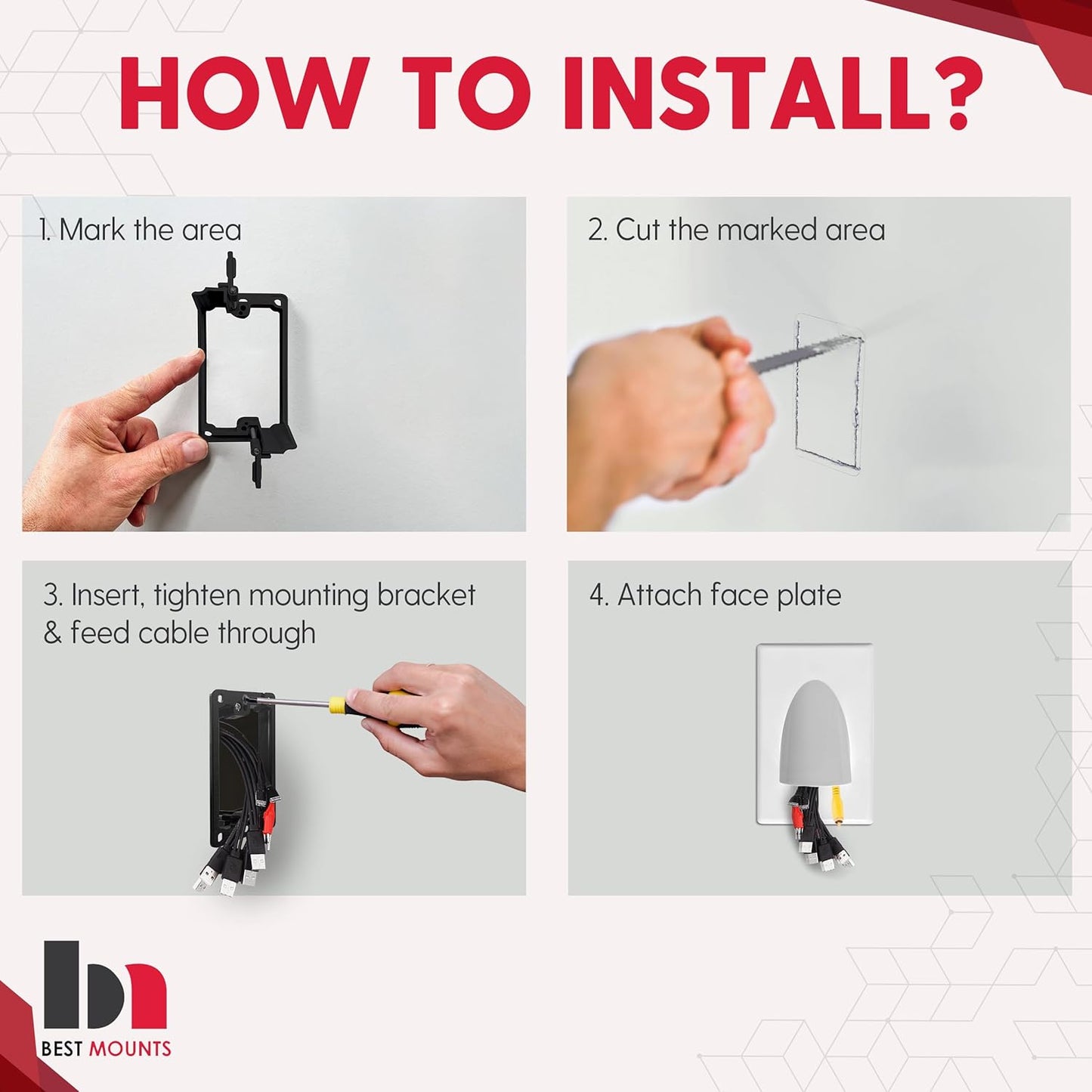 HOW TO INSTALL?

1. Mark the area

2. Cut the marked area

3. Insert, tighten mounting bracket & feed cable through

4. Attach face plate

BEST MOUNTS