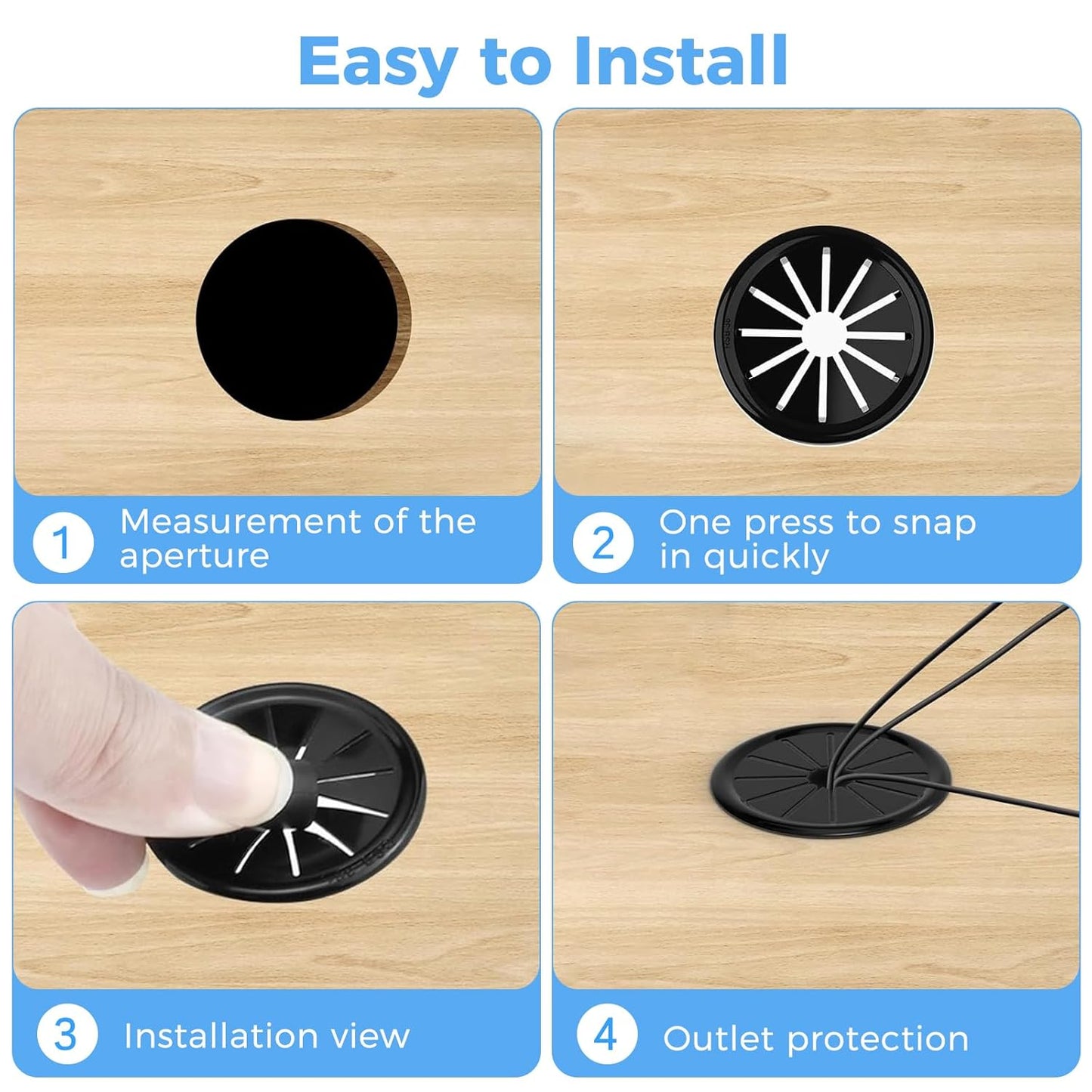 Easy to Install

1 Measurement of the aperture

2 One press to snap in quickly

3 Installation view

4 Outlet protection