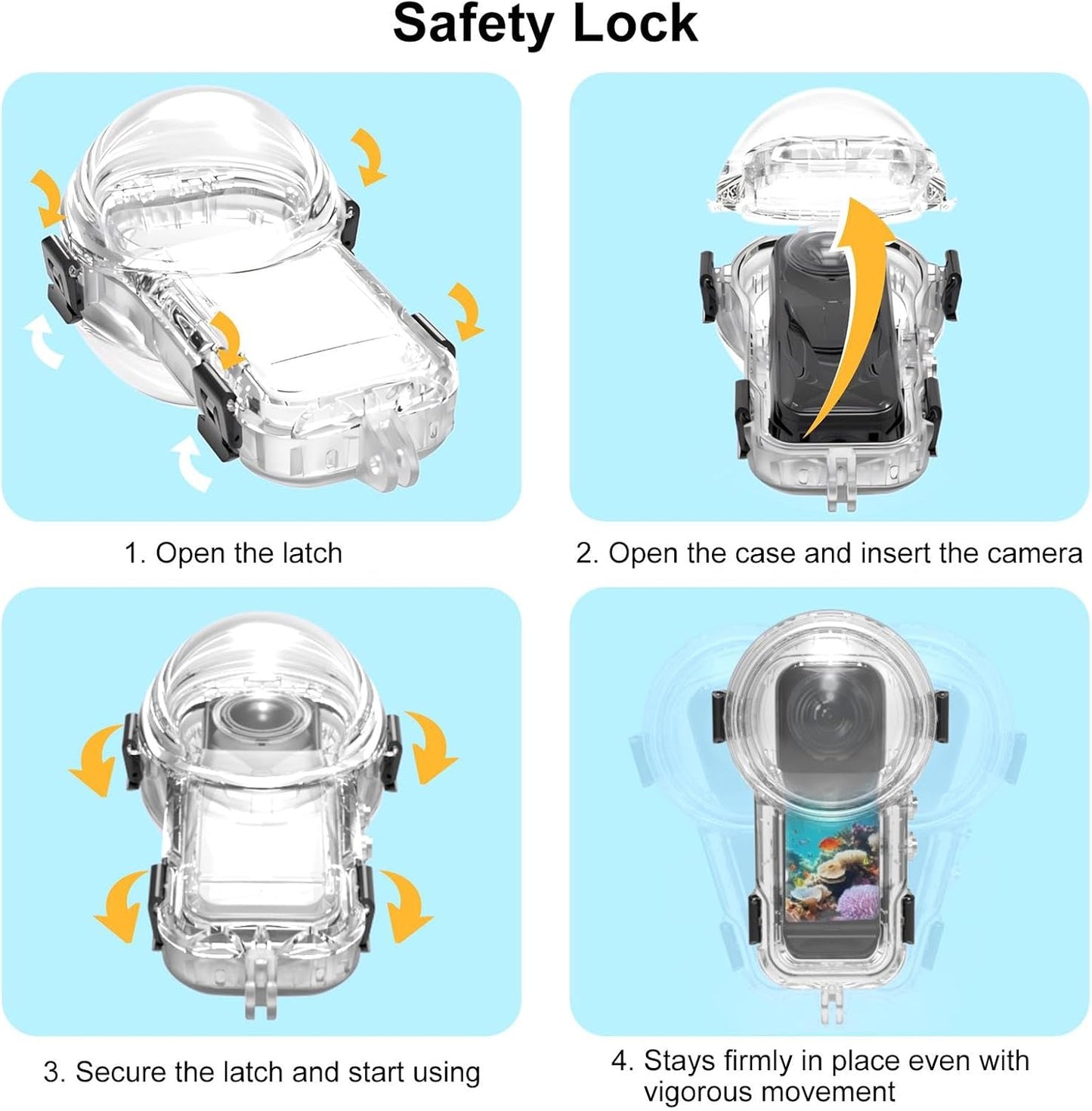 Safety Lock

1. Open the latch

2. Open the case and insert the camera

3. Secure the latch and start using

4. Stays firmly in place even with vigorous movement