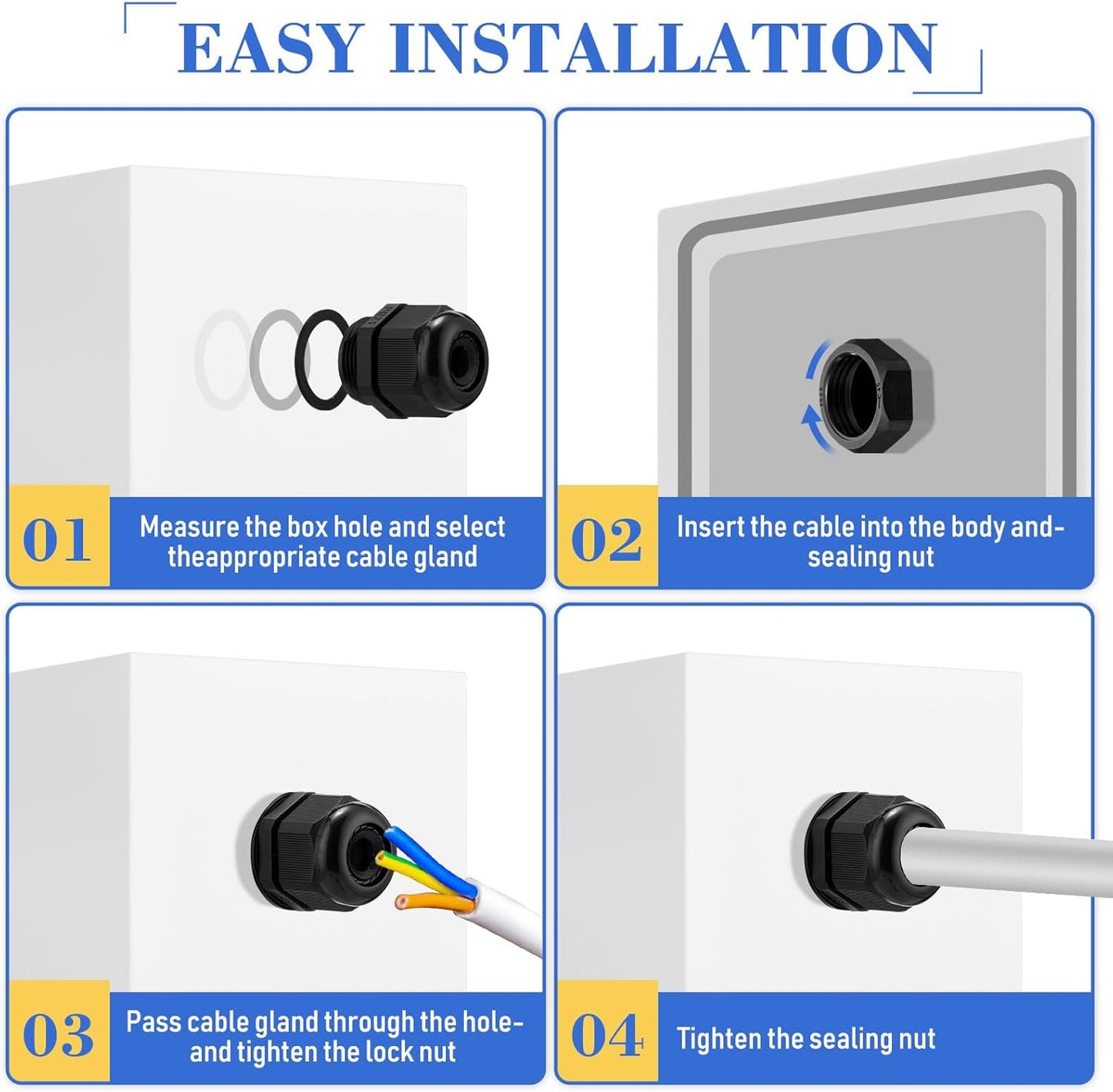 EASY INSTALLATION

01

Measure the box hole and select theappropriate cable gland

02

Insert the cable into the body and-sealing nut

03

Pass cable gland through the hole-and tighten the lock nut

04

Tighten the sealing nut