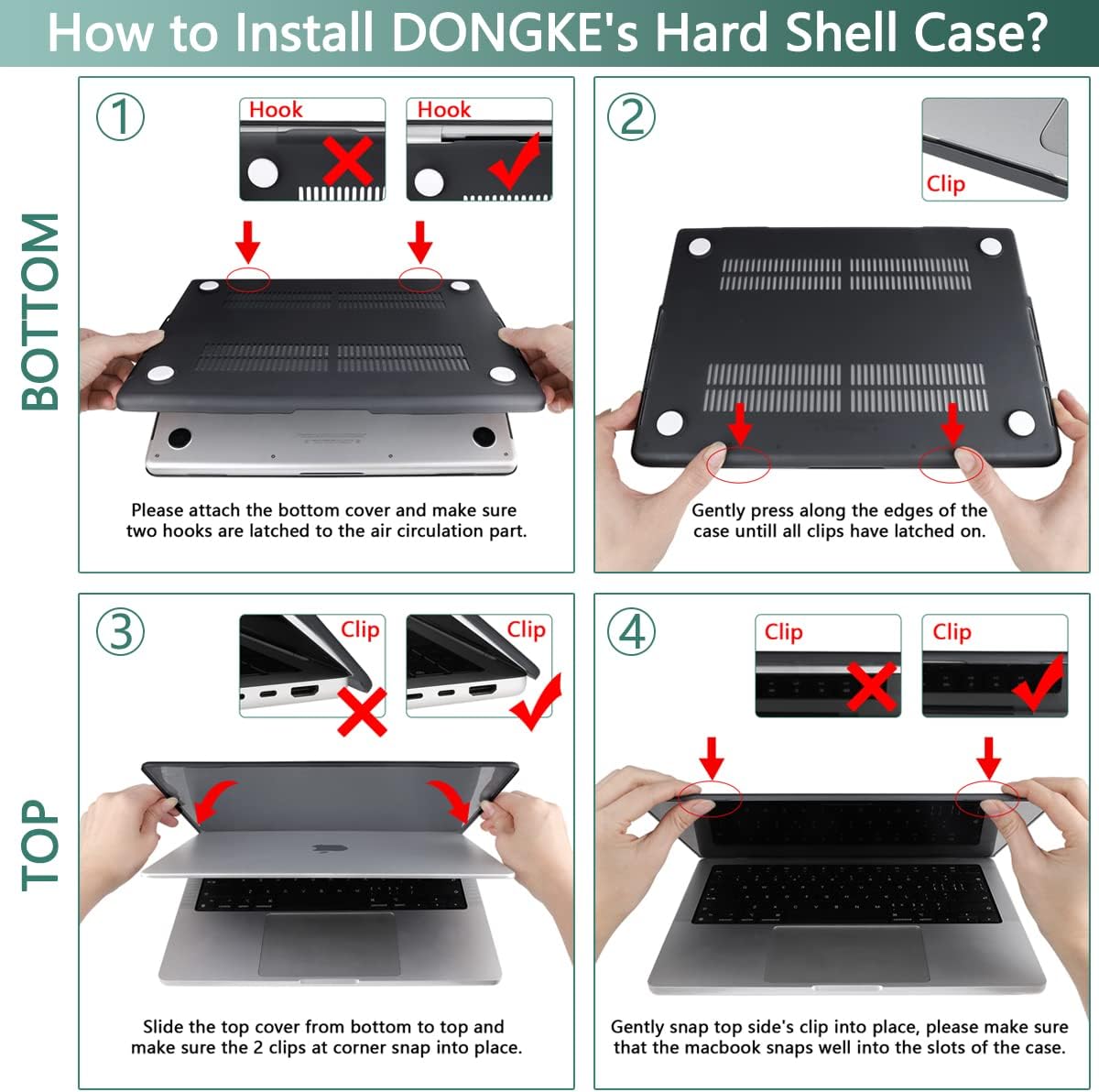 How to Install DONGKE's Hard Shell Case?

BOTTOM

①

Hook

Hook

Please attach the bottom cover and make sure two hooks are latched to the air circulation part.

②

Clip

Gently press along the edges of the case untill all clips have latched on.

TOP

③

Clip

Clip

Slide the top cover from bottom to top and make sure the 2 clips at corner snap into place.

④

Clip

Clip

Gently snap top side's clip into place, please make sure that the macbook snaps well into the slots of the case.