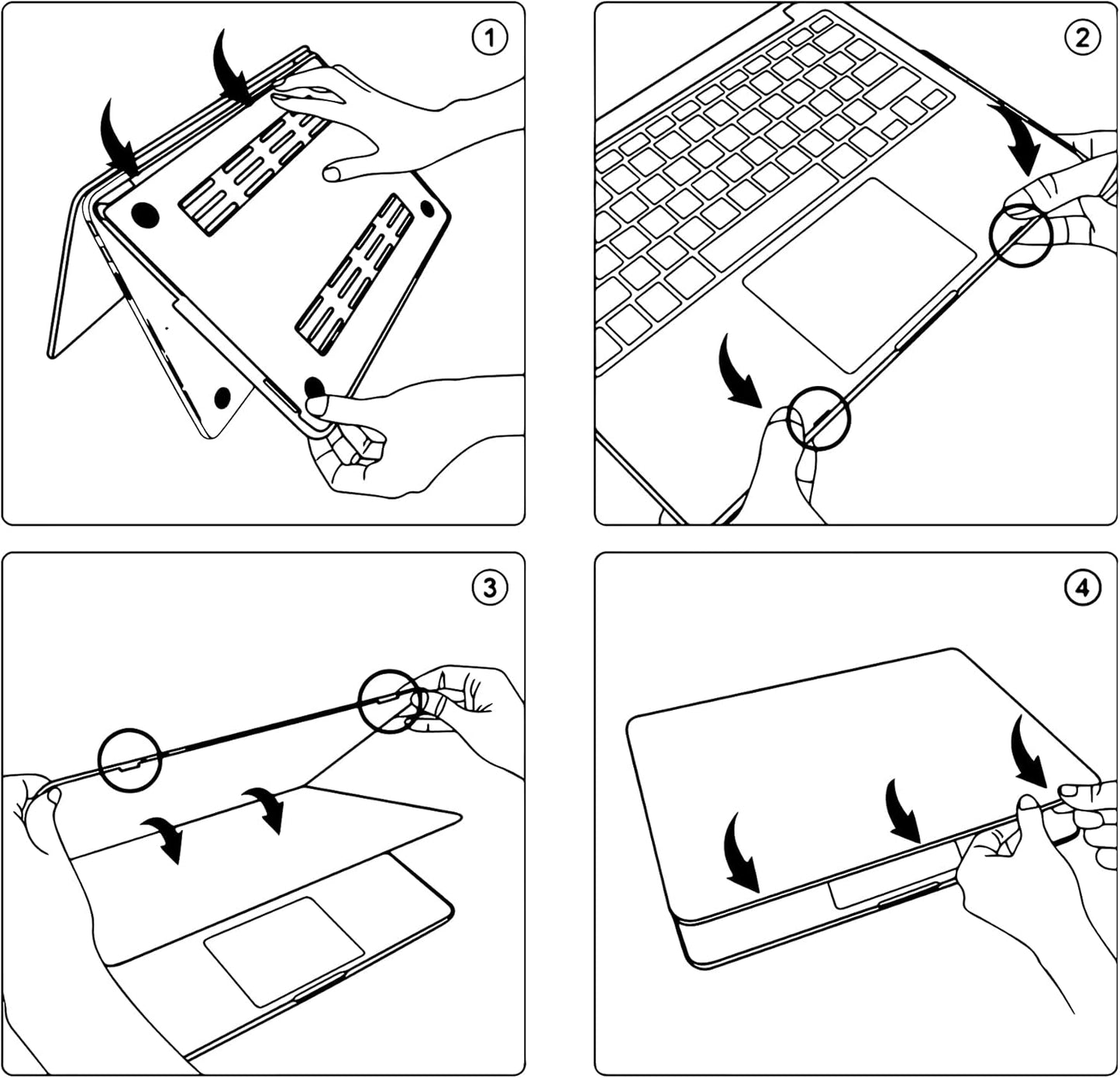 1

2

3

4