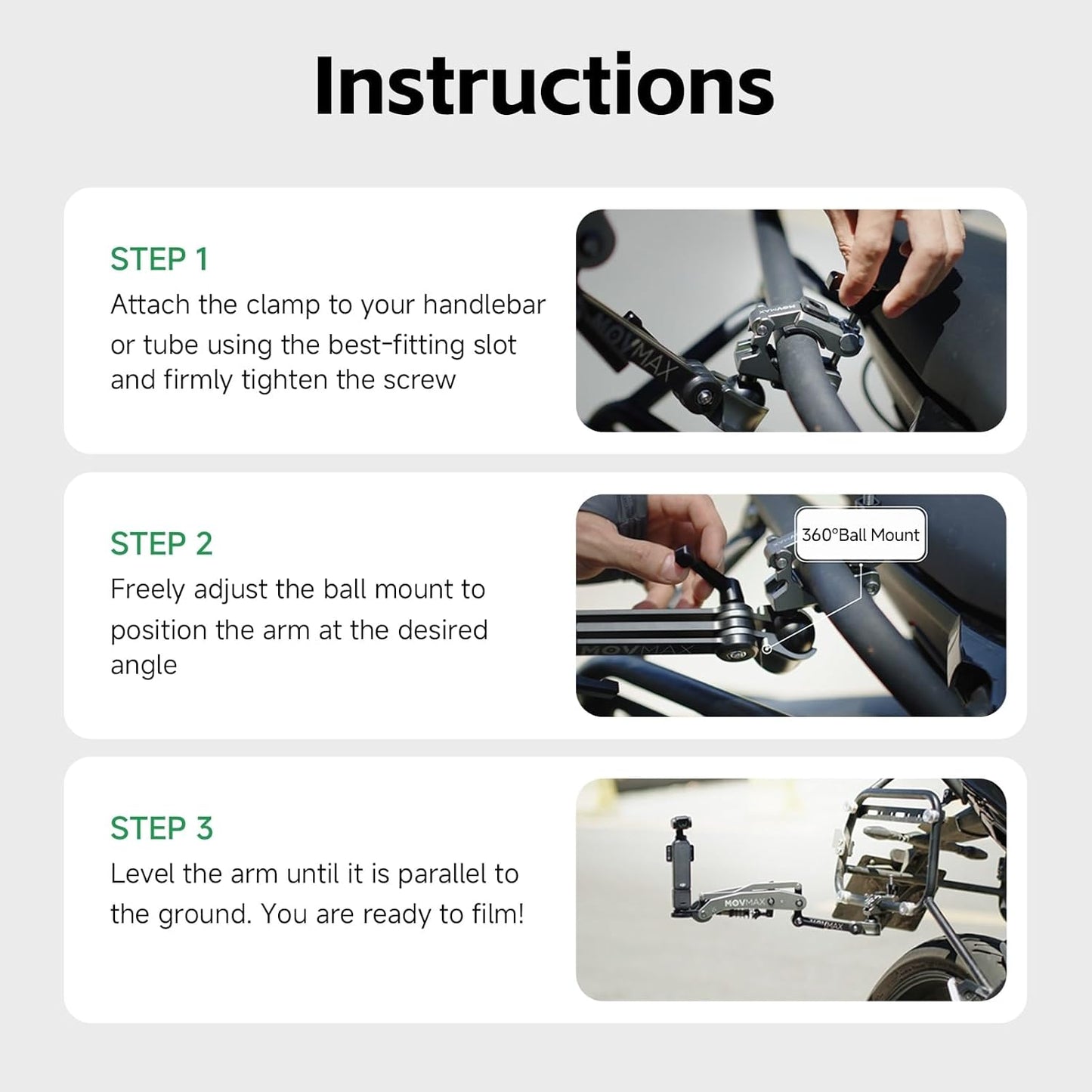 Instructions

STEP 1
Attach the clamp to your handlebar or tube using the best-fitting slot and firmly tighten the screw

MOVMAX

MOVMAX

STEP 2
Freely adjust the ball mount to position the arm at the desired angle

360°Ball Mount

MOVMAX

STEP 3
Level the arm until it is parallel to the ground. You are ready to film!

MOVMAX

MOVMAX