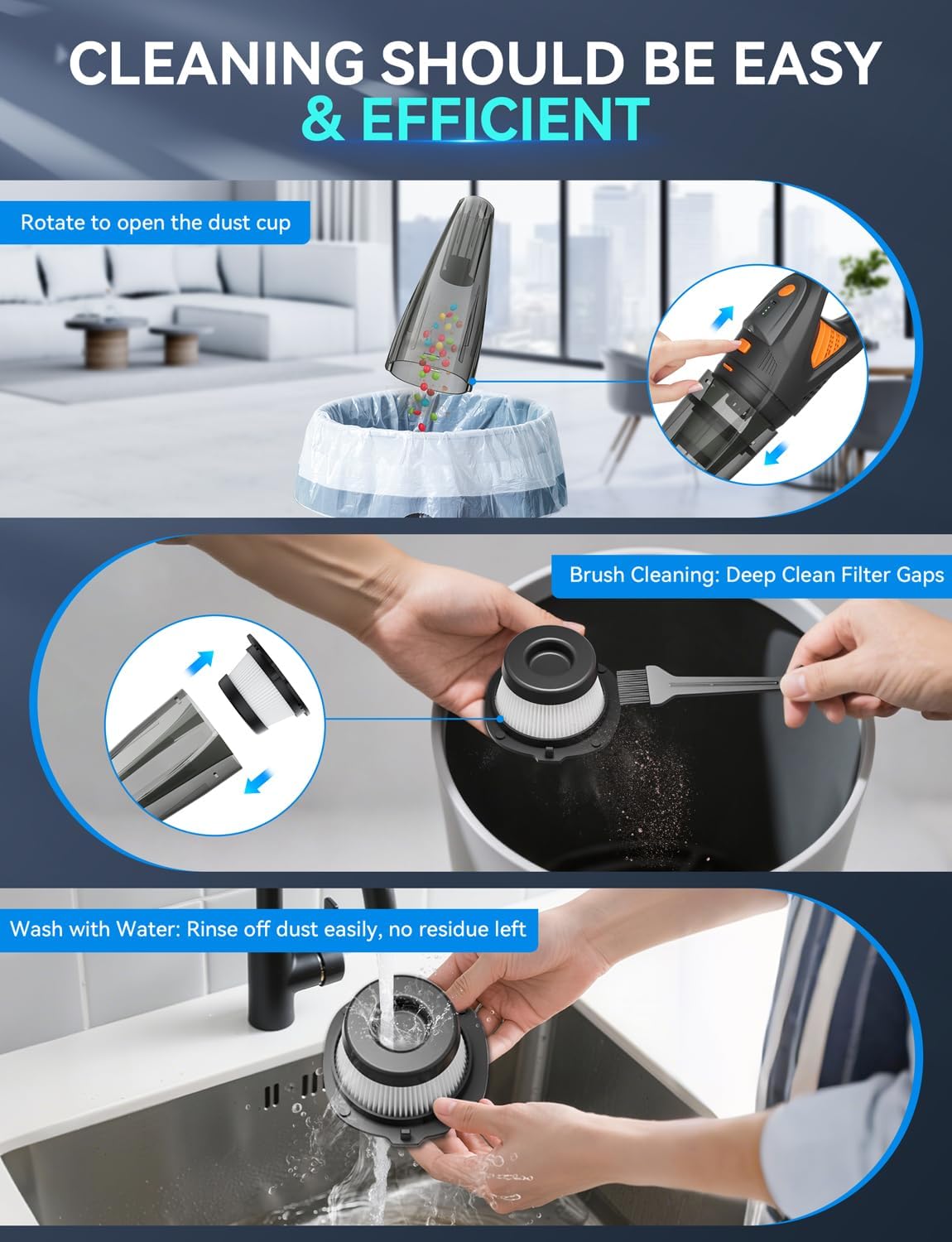 CLEANING SHOULD BE EASY & EFFICIENT

Rotate to open the dust cup

Brush Cleaning: Deep Clean Filter Gaps

Wash with Water: Rinse off dust easily, no residue left