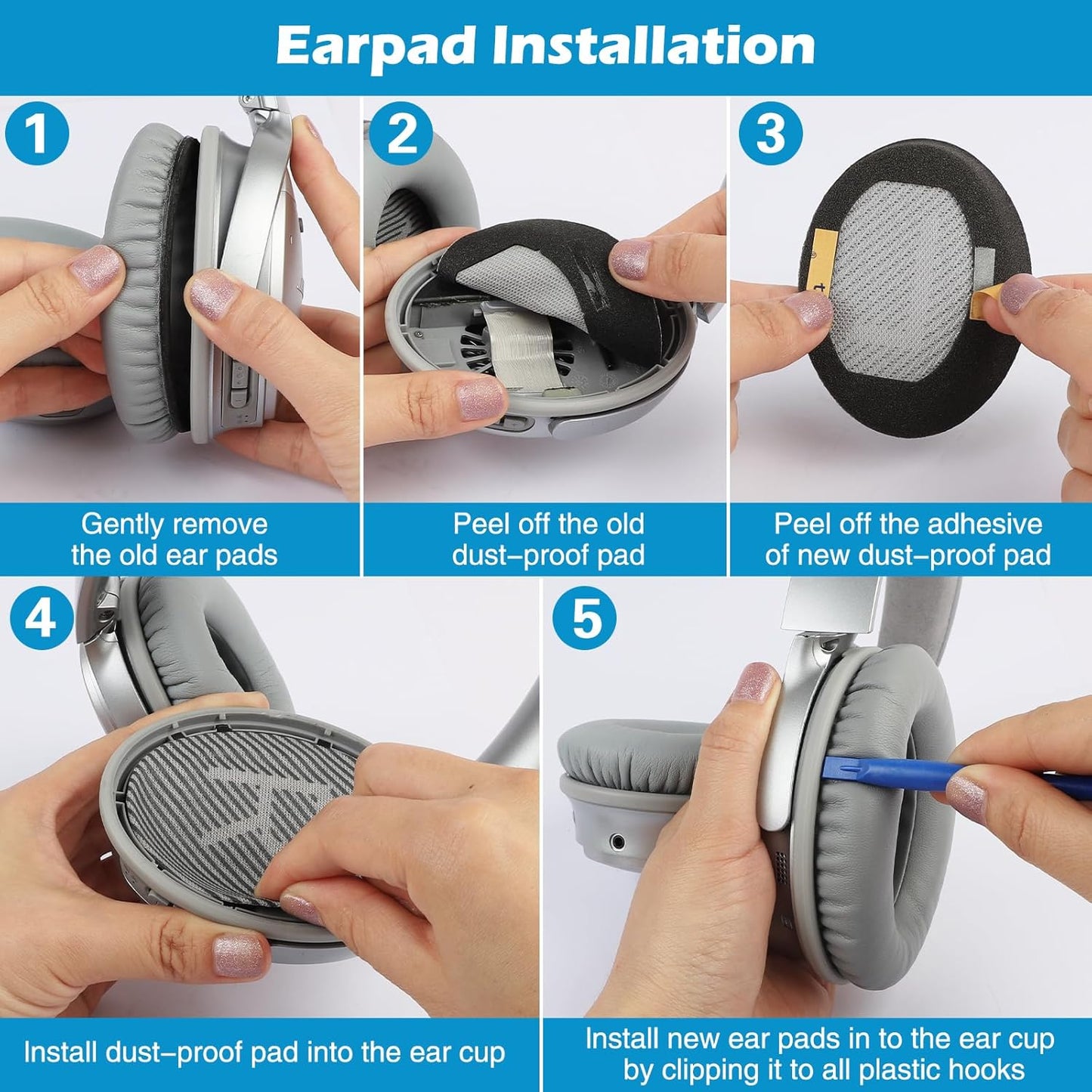 Earpad Installation

1

Gently remove the old ear pads

2

Peel off the old dust–proof pad

3

Peel off the adhesive of new dust–proof pad

4

Install dust–proof pad into the ear cup

5

Install new ear pads in to the ear cup by clipping it to all plastic hooks