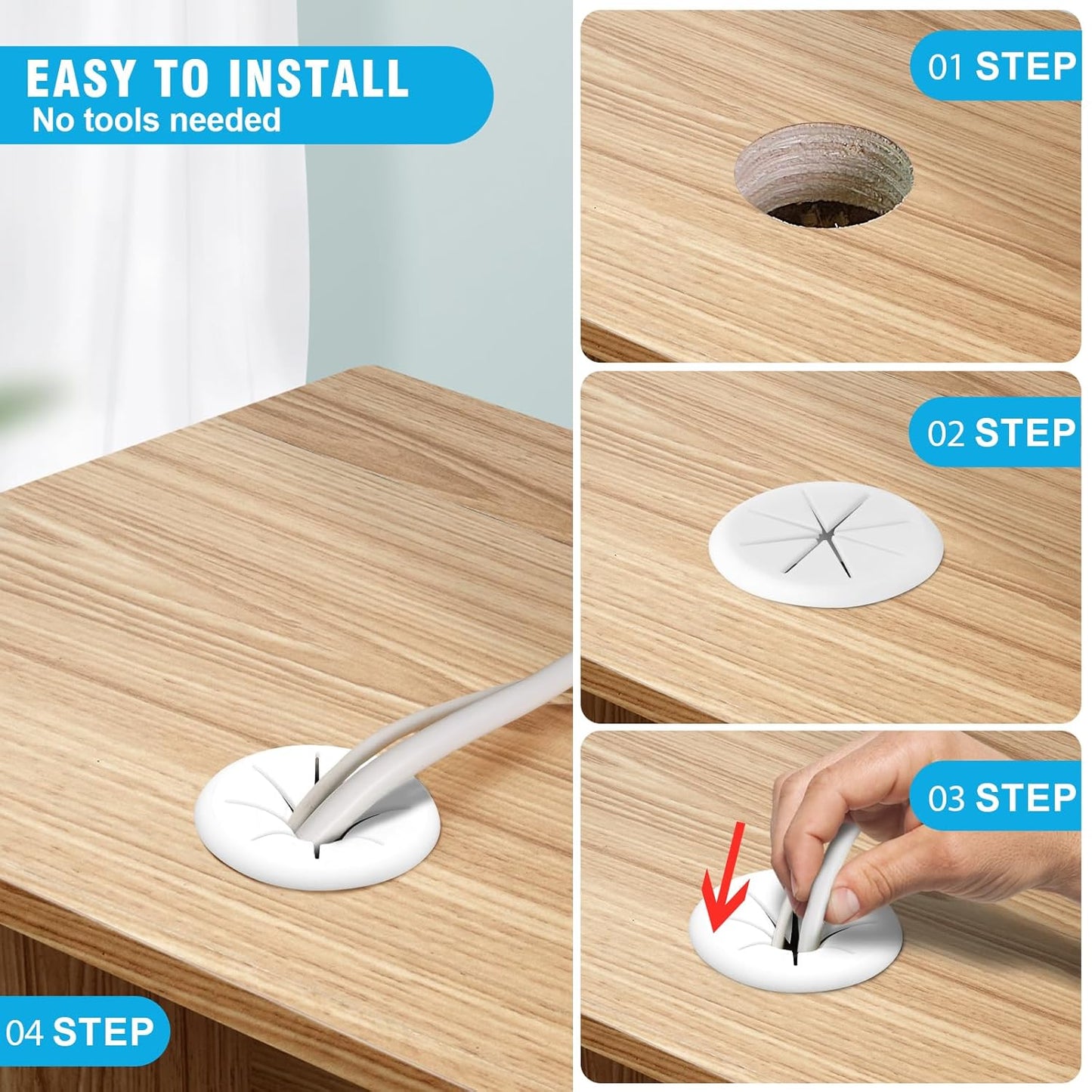 EASY TO INSTALL
No tools needed

01 STEP

02 STEP

03 STEP

04 STEP