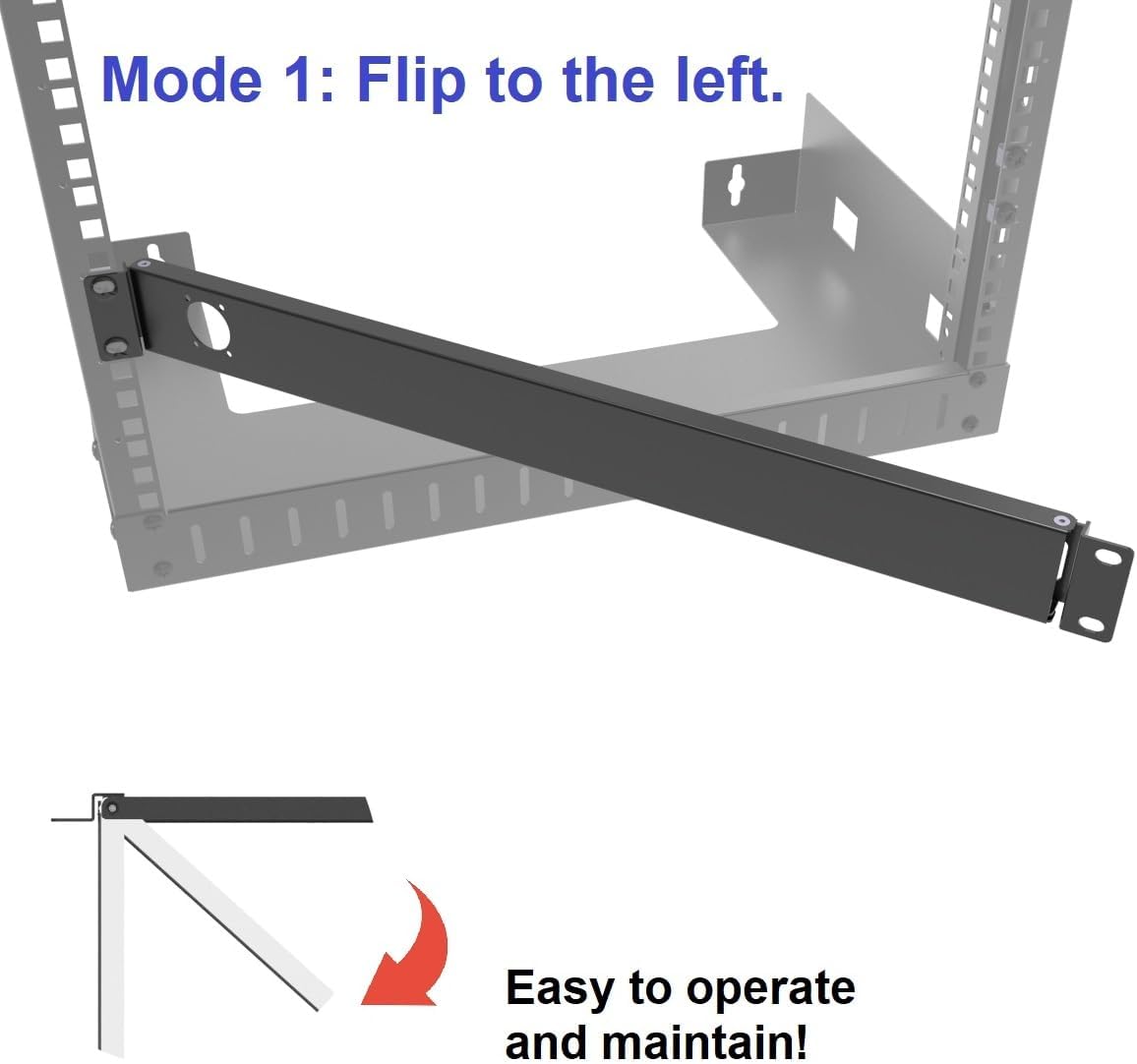 Mode 1: Flip to the left.

Easy to operate and maintain!