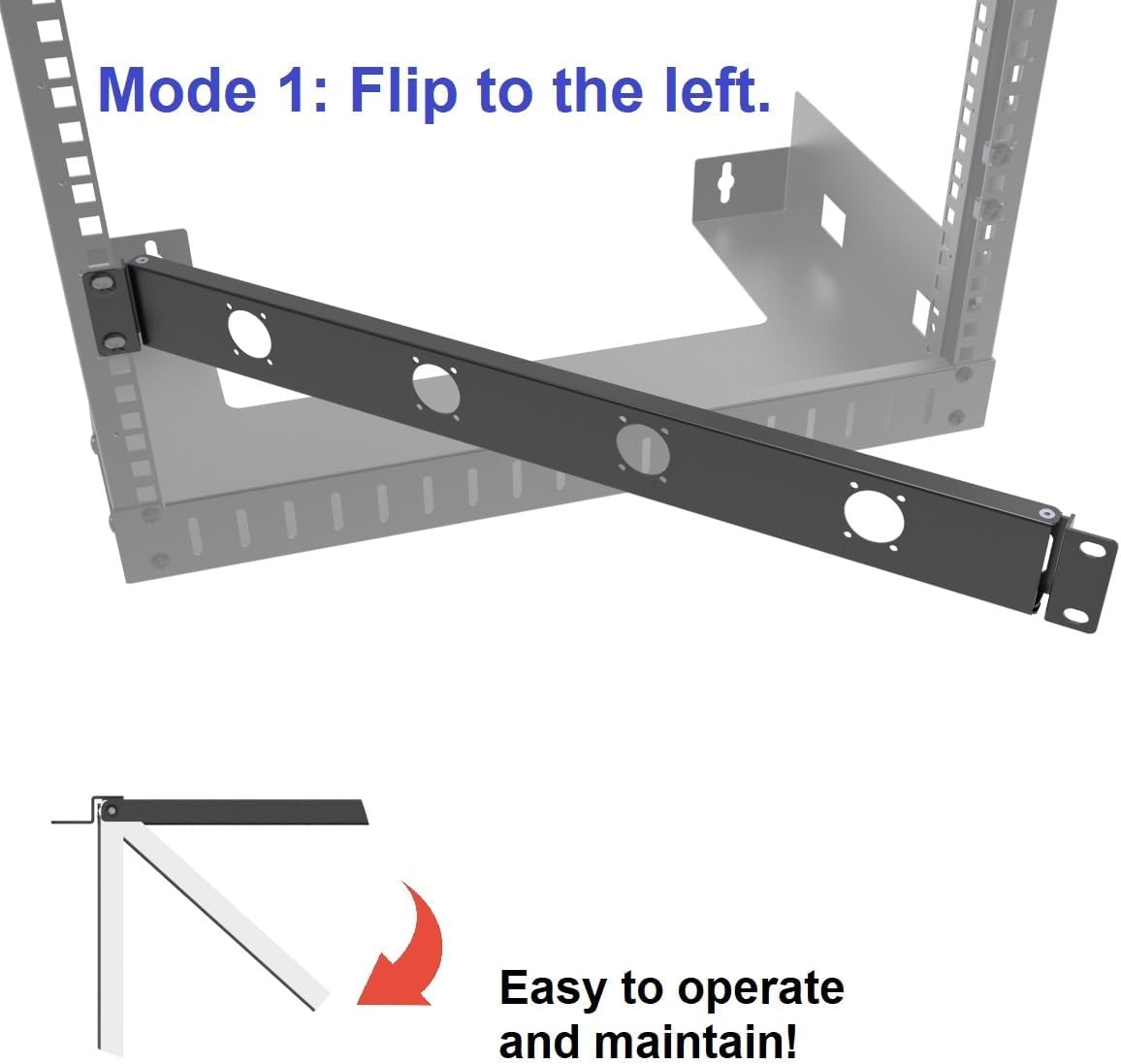 Mode 1: Flip to the left.

Easy to operate and maintain!