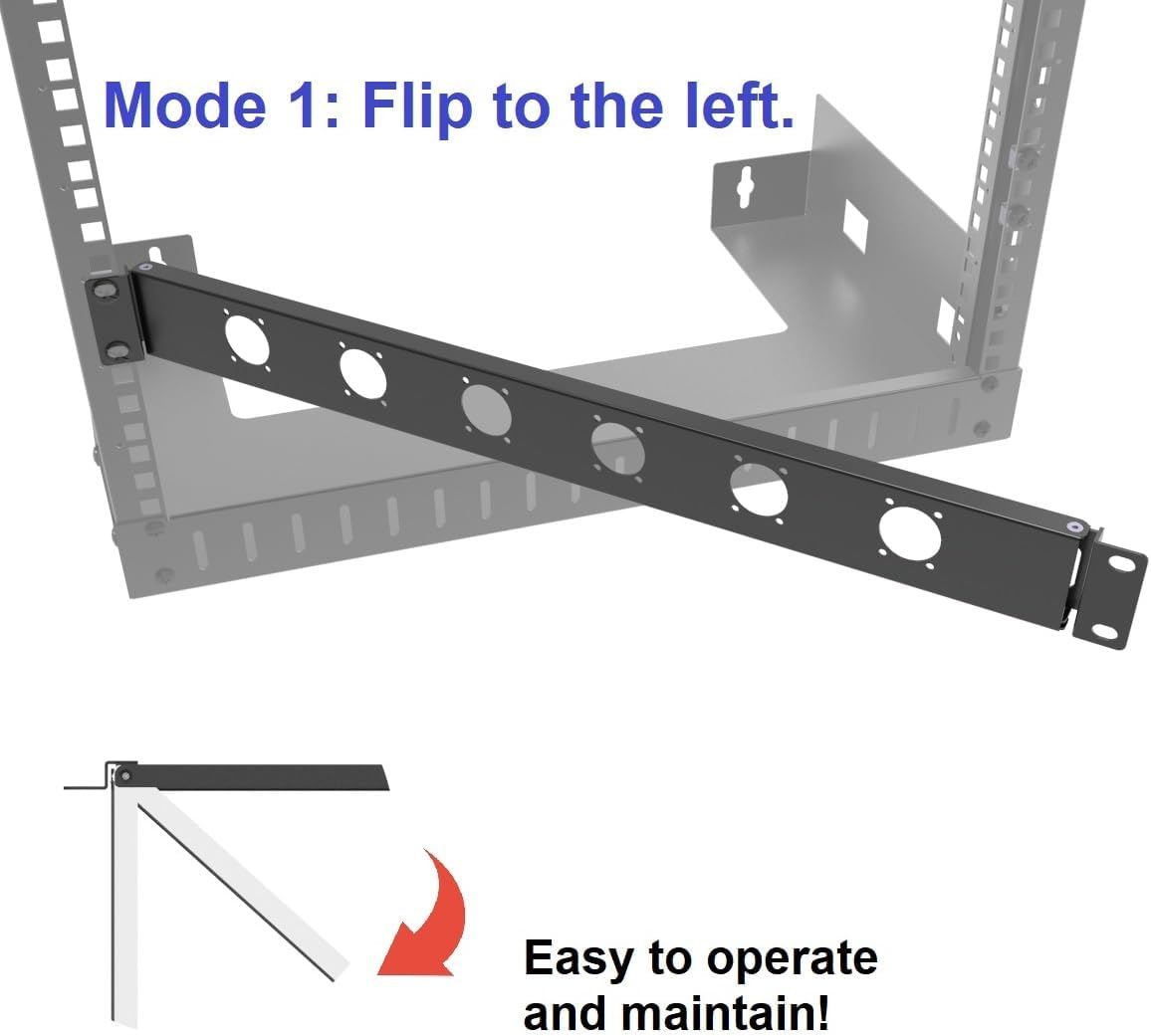 Mode 1: Flip to the left.

Easy to operate and maintain!