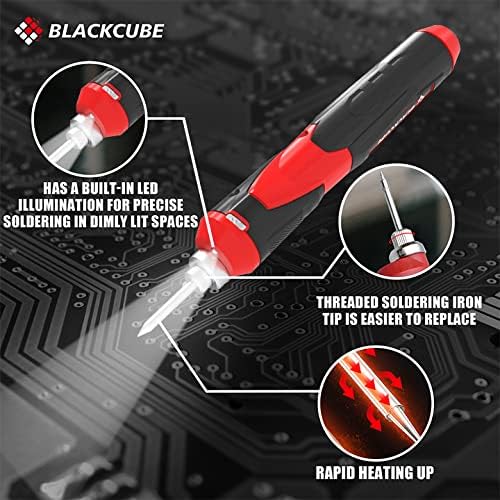 BLACKCUBE

HAS A BUILT-IN LED ILLUMINATION FOR PRECISE SOLDERING IN DIMLY LIT SPACES

THREADED SOLDERING IRON TIP IS EASIER TO REPLACE

RAPID HEATING UP