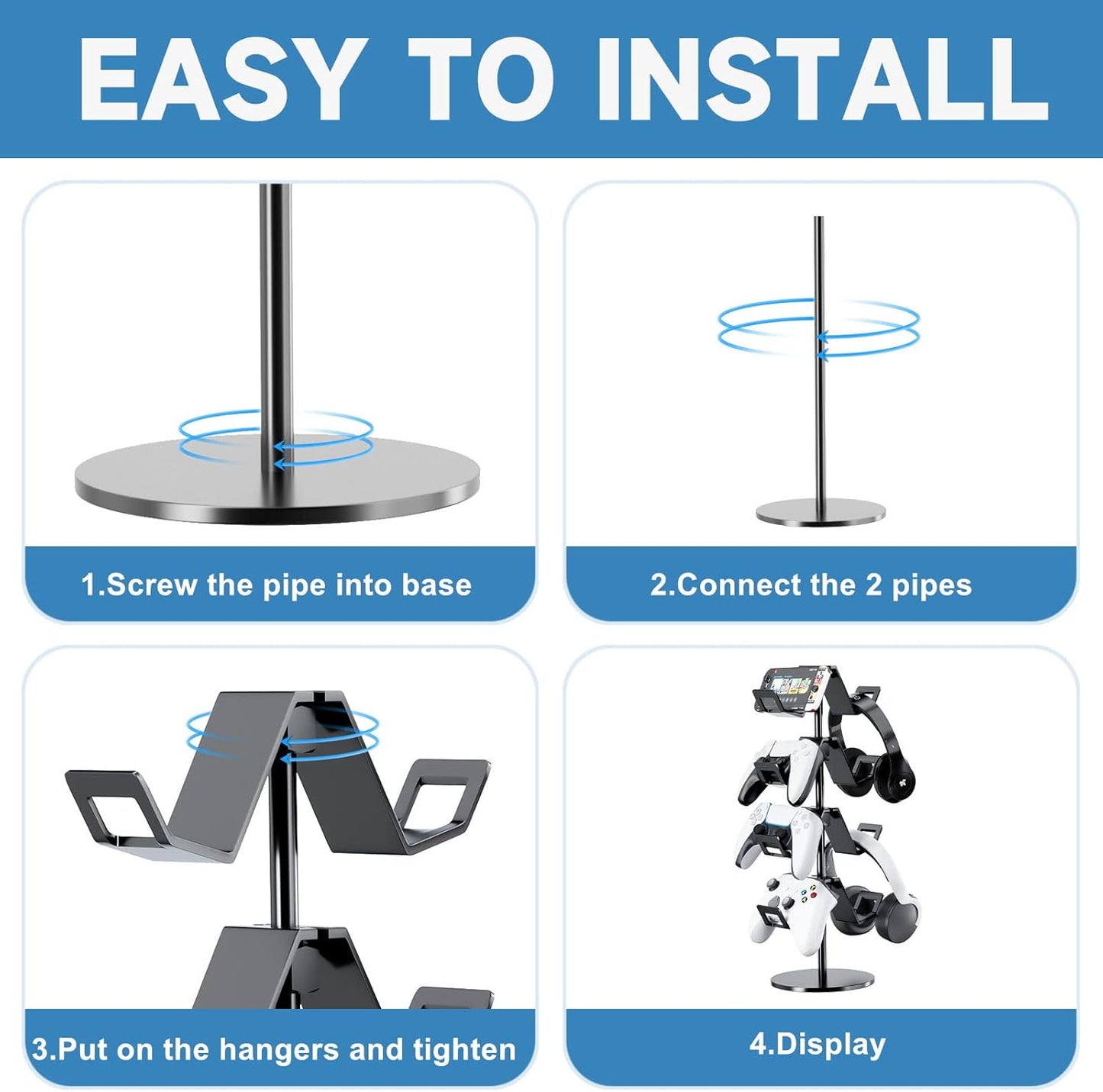 EASY TO INSTALL

1.Screw the pipe into base

2.Connect the 2 pipes

3.Put on the hangers and tighten

4.Display