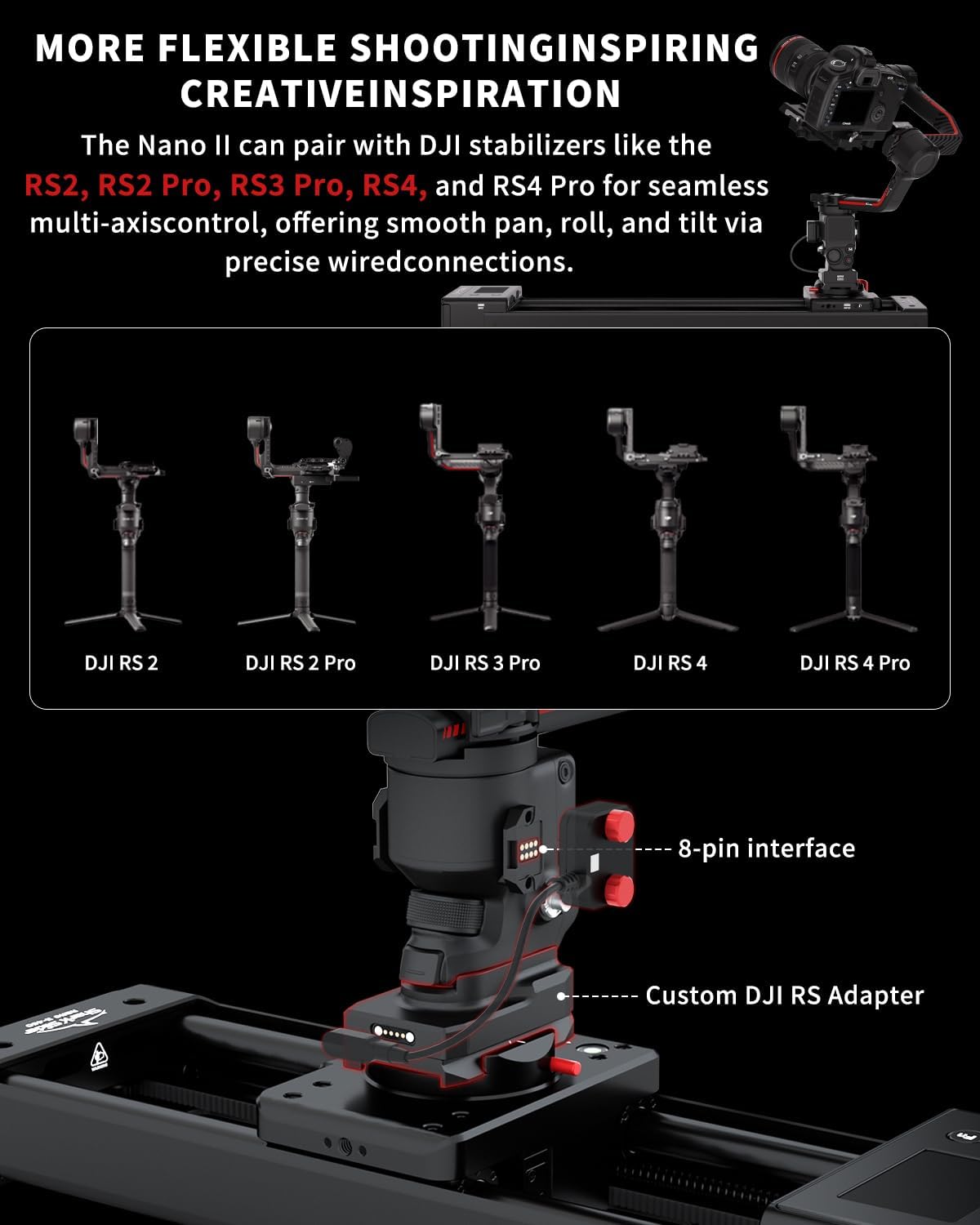 MORE FLEXIBLE SHOOTINGINSPIRING CREATIVEINSPIRATION

The Nano II can pair with DJI stabilizers like the RS2, RS2 Pro, RS3 Pro, RS4, and RS4 Pro for seamless multi-axiscontrol, offering smooth pan, roll, and tilt via precise wiredconnections.

DJI RS 2

DJI RS 2 Pro

DJI RS 3 Pro

DJI RS 4

DJI RS 4 Pro

8-pin interface

Custom DJI RS Adapter