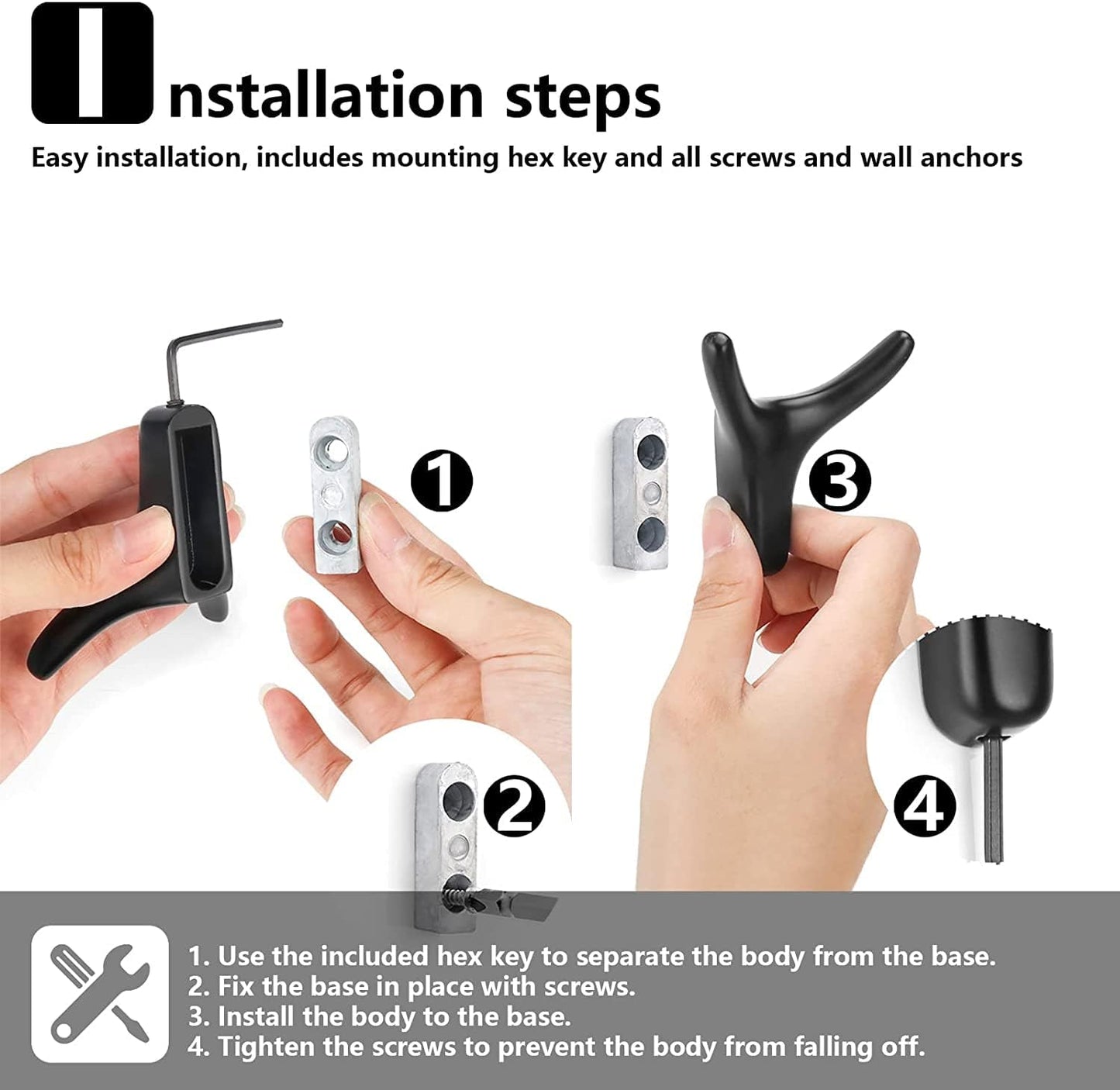 Installation steps

Easy installation, includes mounting hex key and all screws and wall anchors

1

3

2

4

1. Use the included hex key to separate the body from the base.
2. Fix the base in place with screws.
3. Install the body to the base.
4. Tighten the screws to prevent the body from falling off.