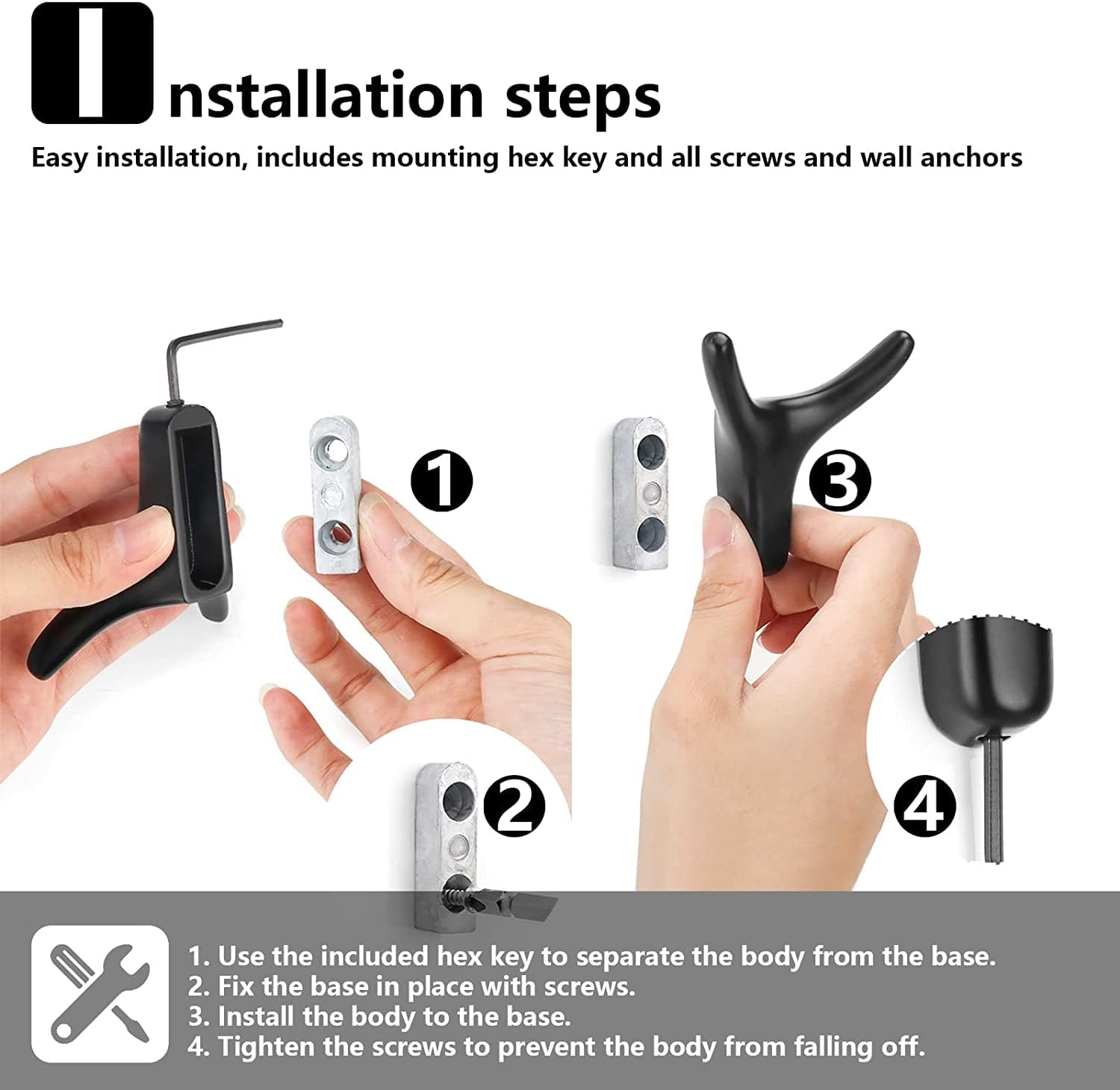 Installation steps

Easy installation, includes mounting hex key and all screws and wall anchors

1

3

2

4

1. Use the included hex key to separate the body from the base.
2. Fix the base in place with screws.
3. Install the body to the base.
4. Tighten the screws to prevent the body from falling off.