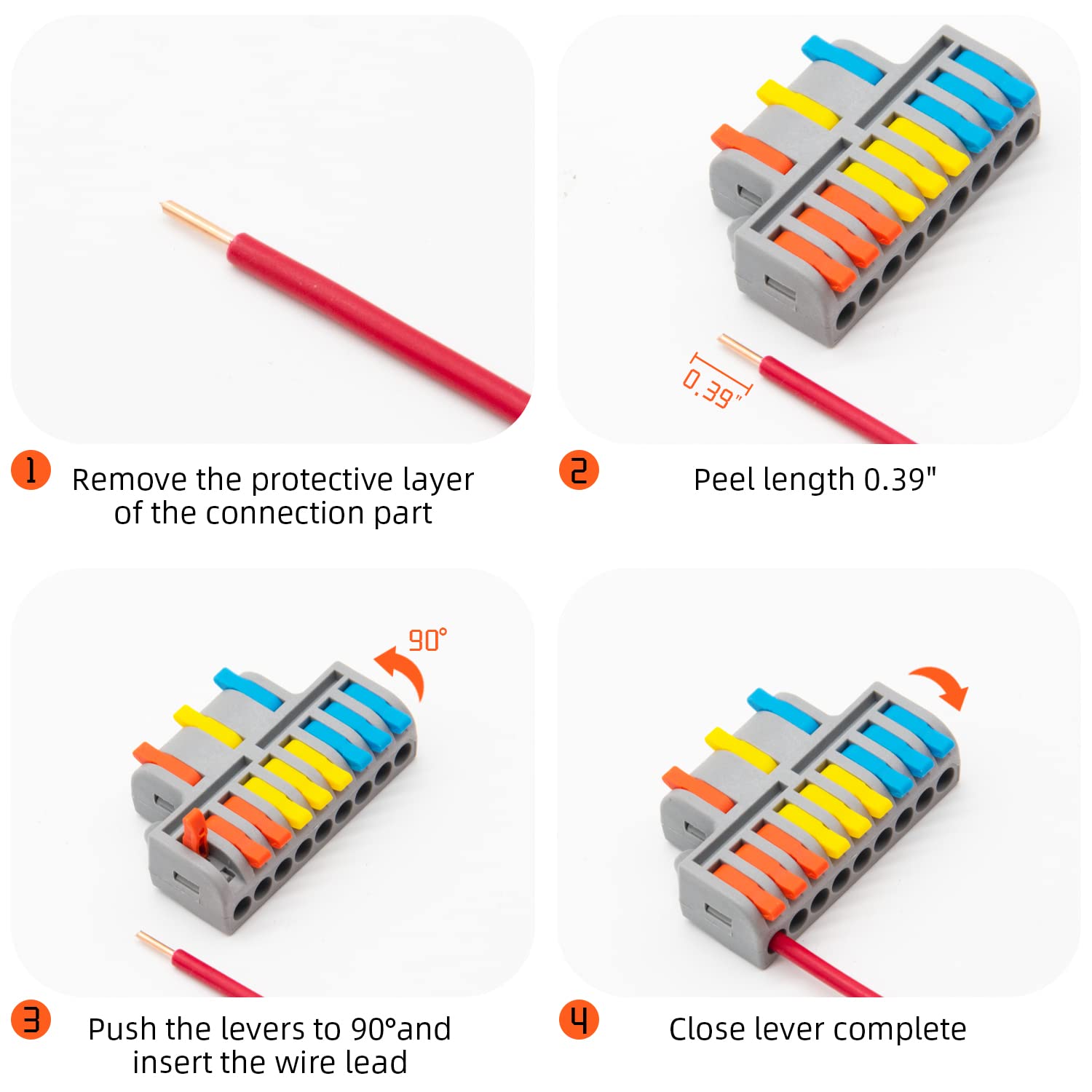 1 Remove the protective layer of the connection part

0.39"

2 Peel length 0.39"

90°

3 Push the levers to 90°and insert the wire lead

4 Close lever complete