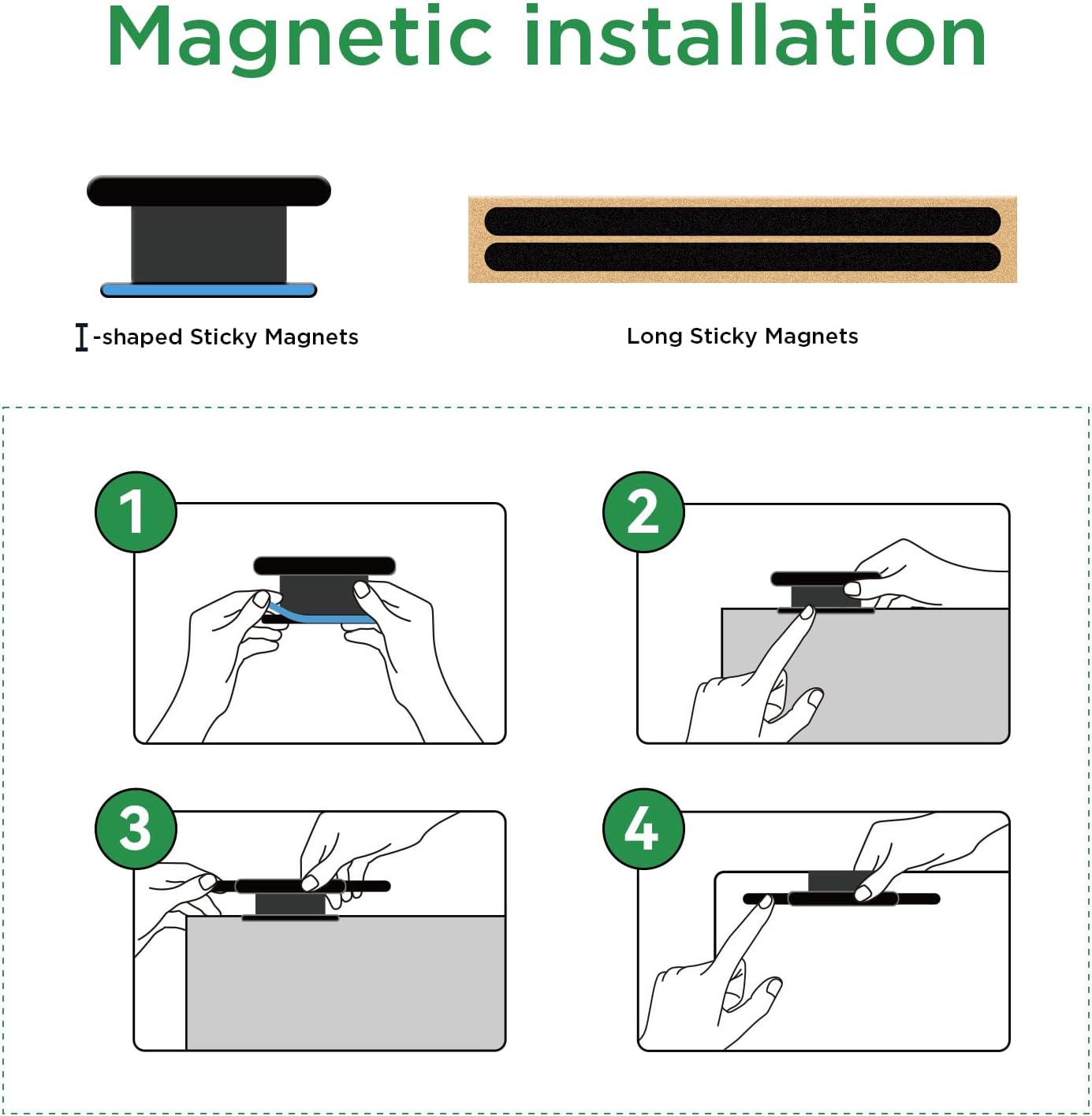 Magnetic installation

I-shaped Sticky Magnets

Long Sticky Magnets

1

2

3

4