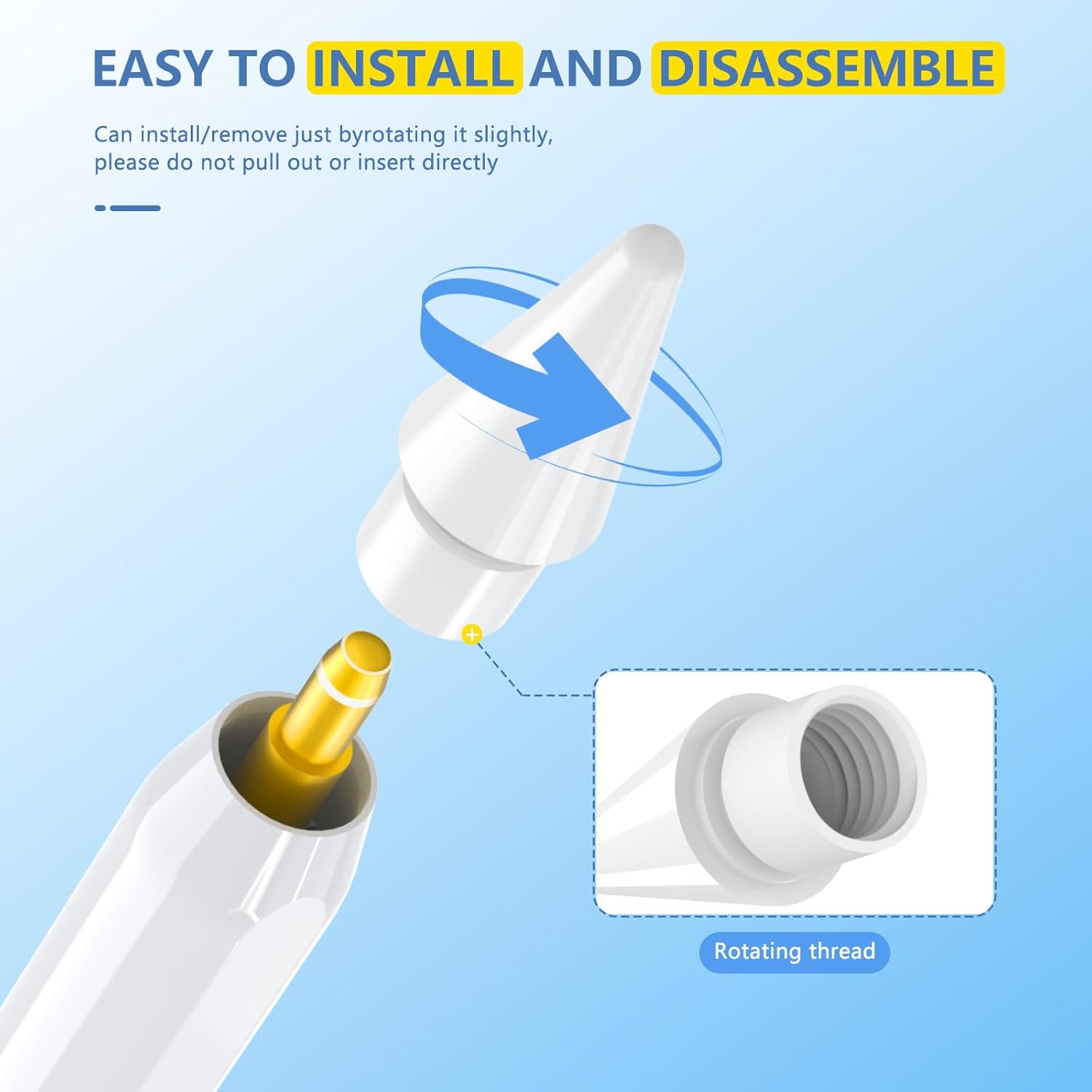 EASY TO INSTALL AND DISASSEMBLE

Can install/remove just byrotating it slightly, please do not pull out or insert directly

Rotating thread