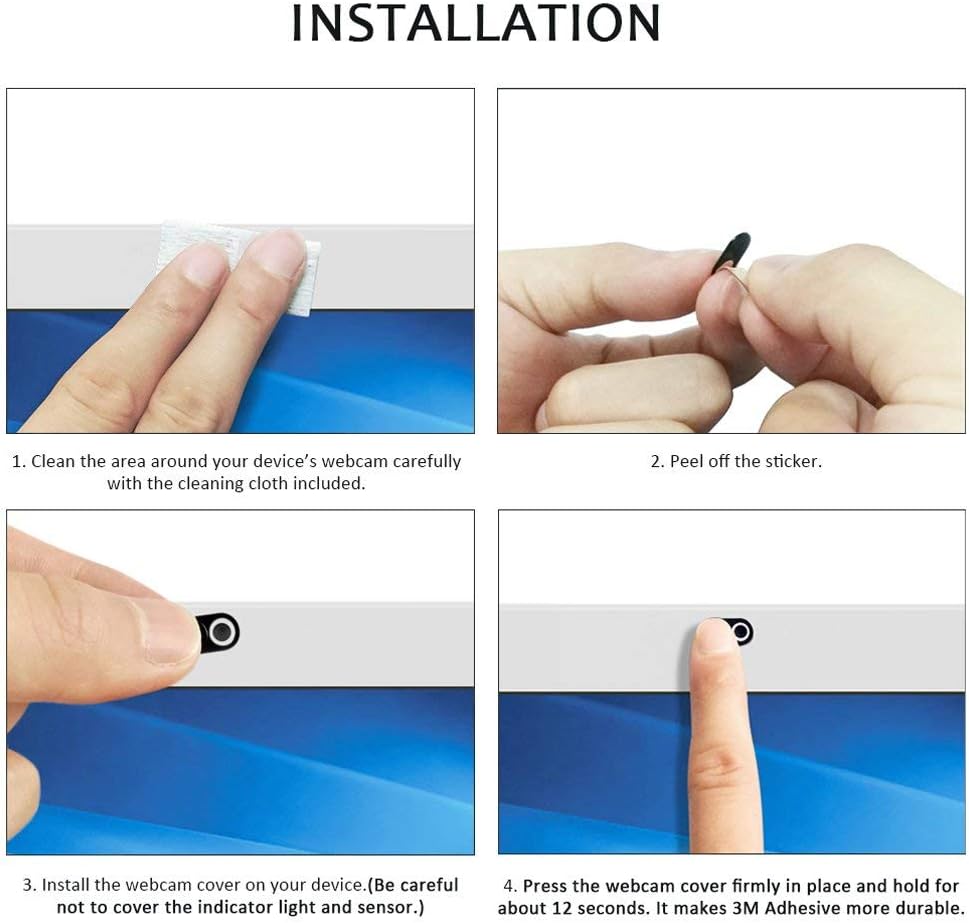 INSTALLATION

1. Clean the area around your device's webcam carefully with the cleaning cloth included.

2. Peel off the sticker.

3. Install the webcam cover on your device.(Be careful not to cover the indicator light and sensor.)

4. Press the webcam cover firmly in place and hold for about 12 seconds. It makes 3M Adhesive more durable.