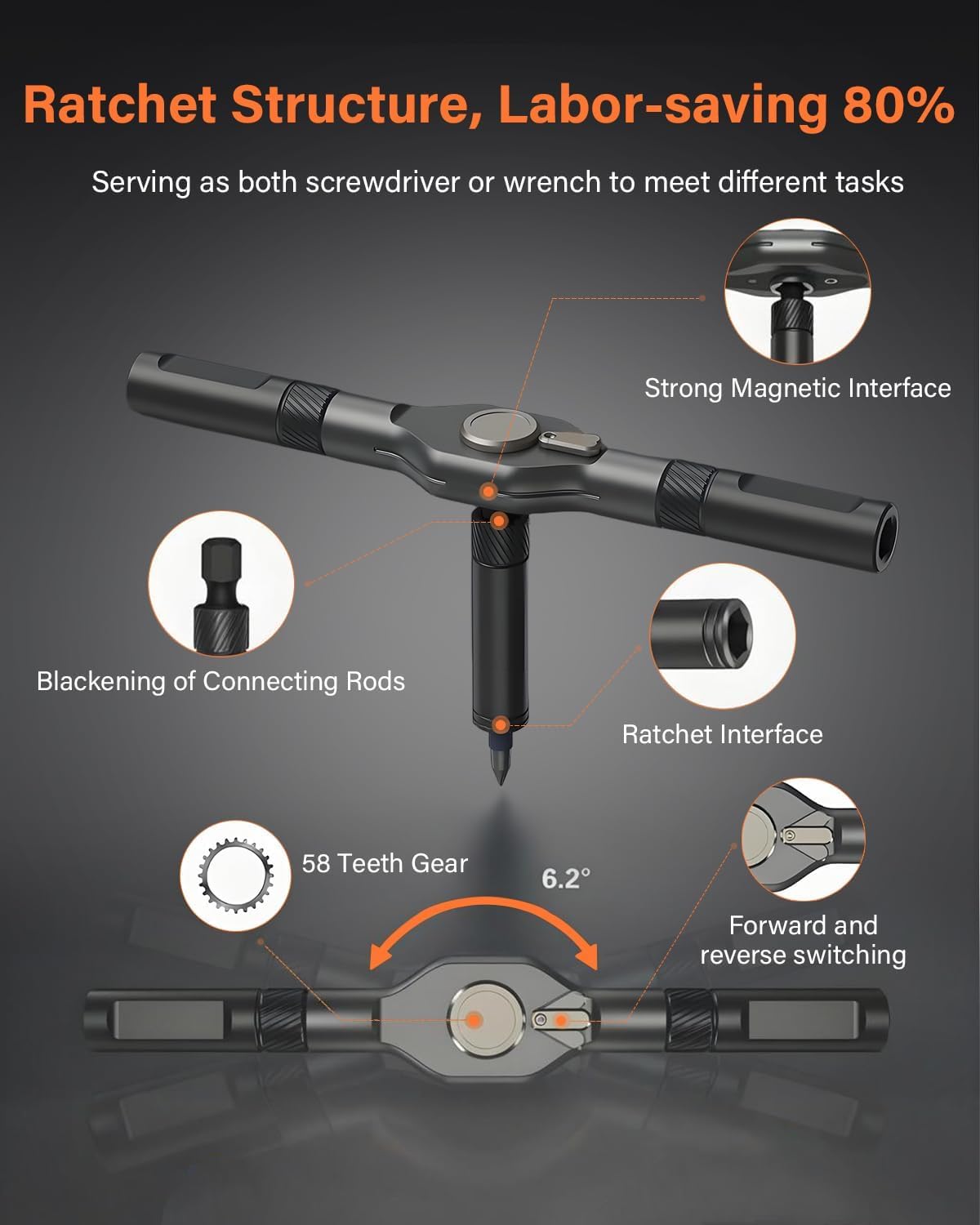 Ratchet Structure, Labor-saving 80%

Serving as both screwdriver or wrench to meet different tasks

Strong Magnetic Interface

Blackening of Connecting Rods

Ratchet Interface

58 Teeth Gear

6.2°

Forward and reverse switching