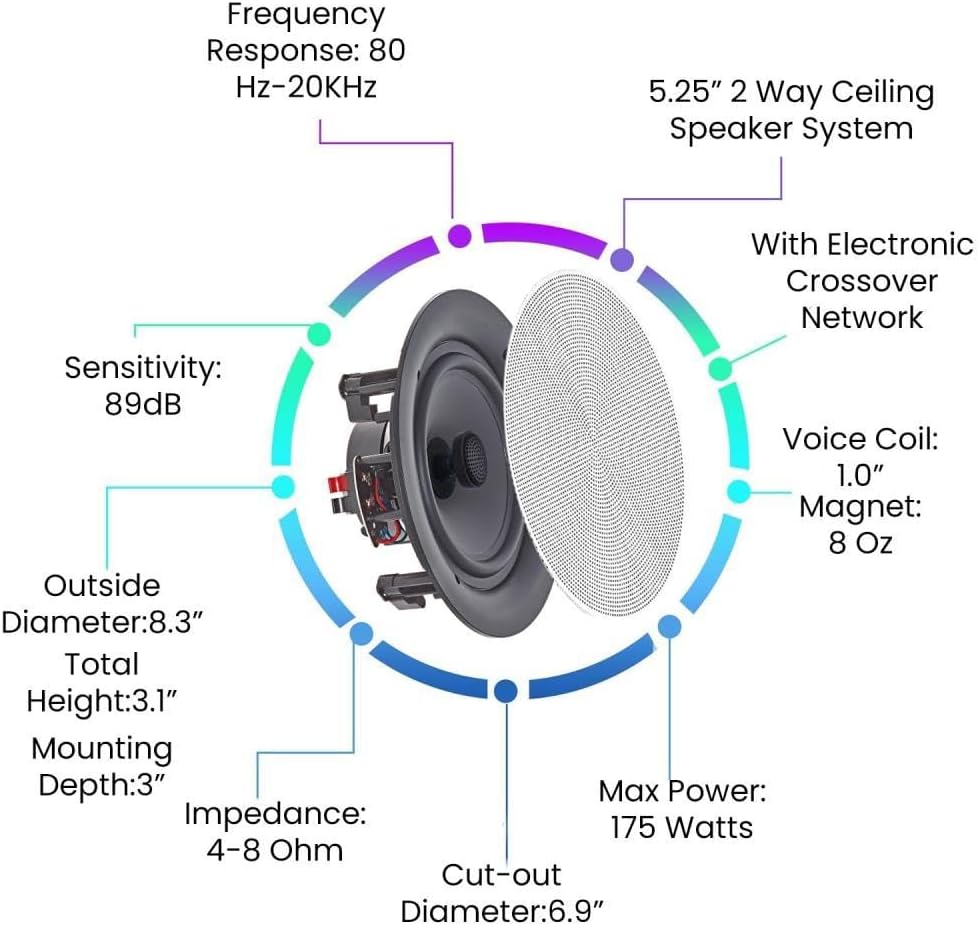 Frequency Response: 80 Hz-20KHz

5.25” 2 Way Ceiling Speaker System

With Electronic Crossover Network

Sensitivity: 89dB

Voice Coil: 1.0”
Magnet: 8 Oz

Outside Diameter:8.3”
Total Height:3.1”
Mounting Depth:3”

Impedance: 4-8 Ohm

Max Power: 175 Watts

Cut-out Diameter:6.9”