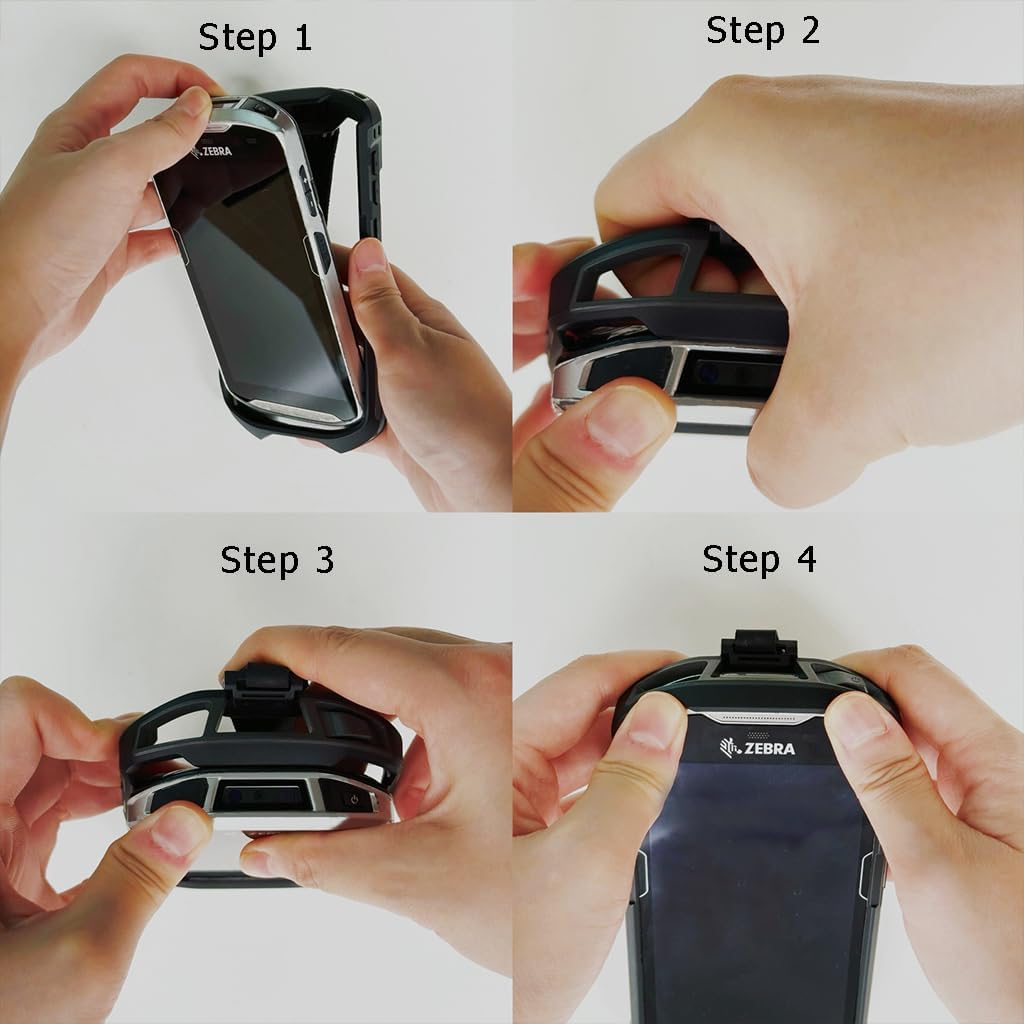 Step 1

ZEBRA

Step 2

Step 3

Step 4

ZEBRA