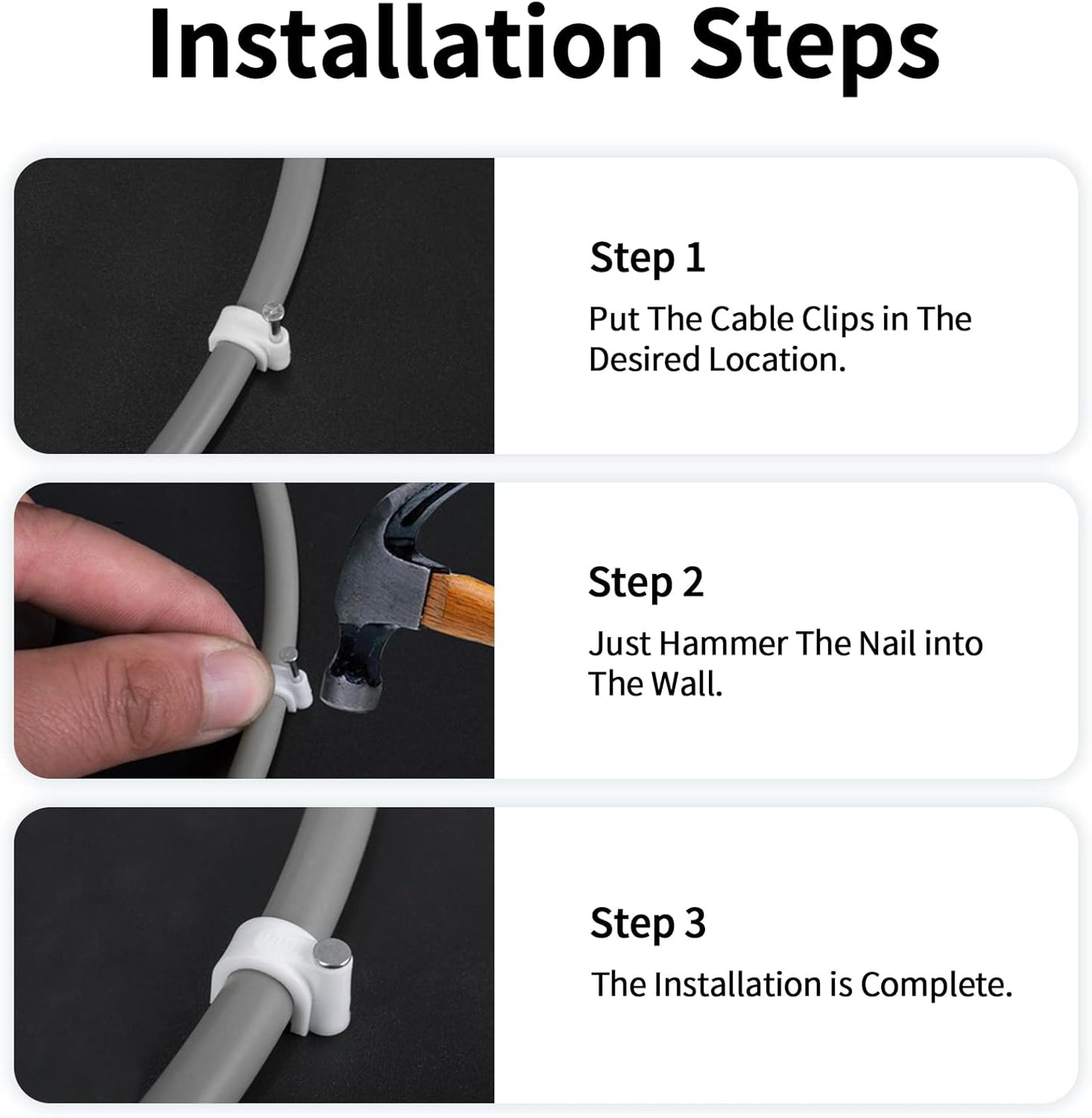 Installation Steps

Step 1

Put The Cable Clips in The Desired Location.

Step 2

Just Hammer The Nail into The Wall.

Step 3

The Installation is Complete.