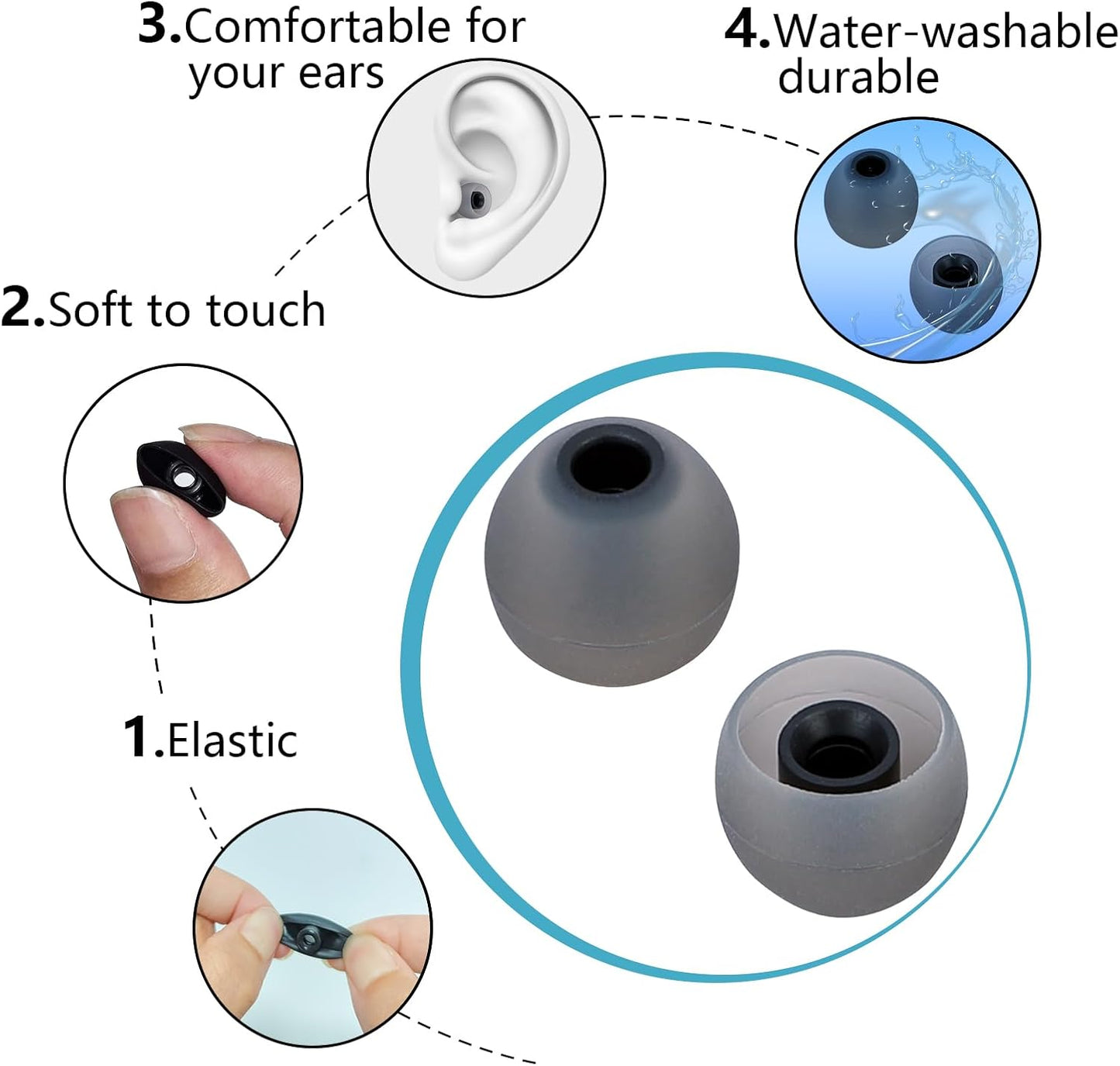 3.Comfortable for your ears

4.Water-washable durable

2.Soft to touch

1.Elastic