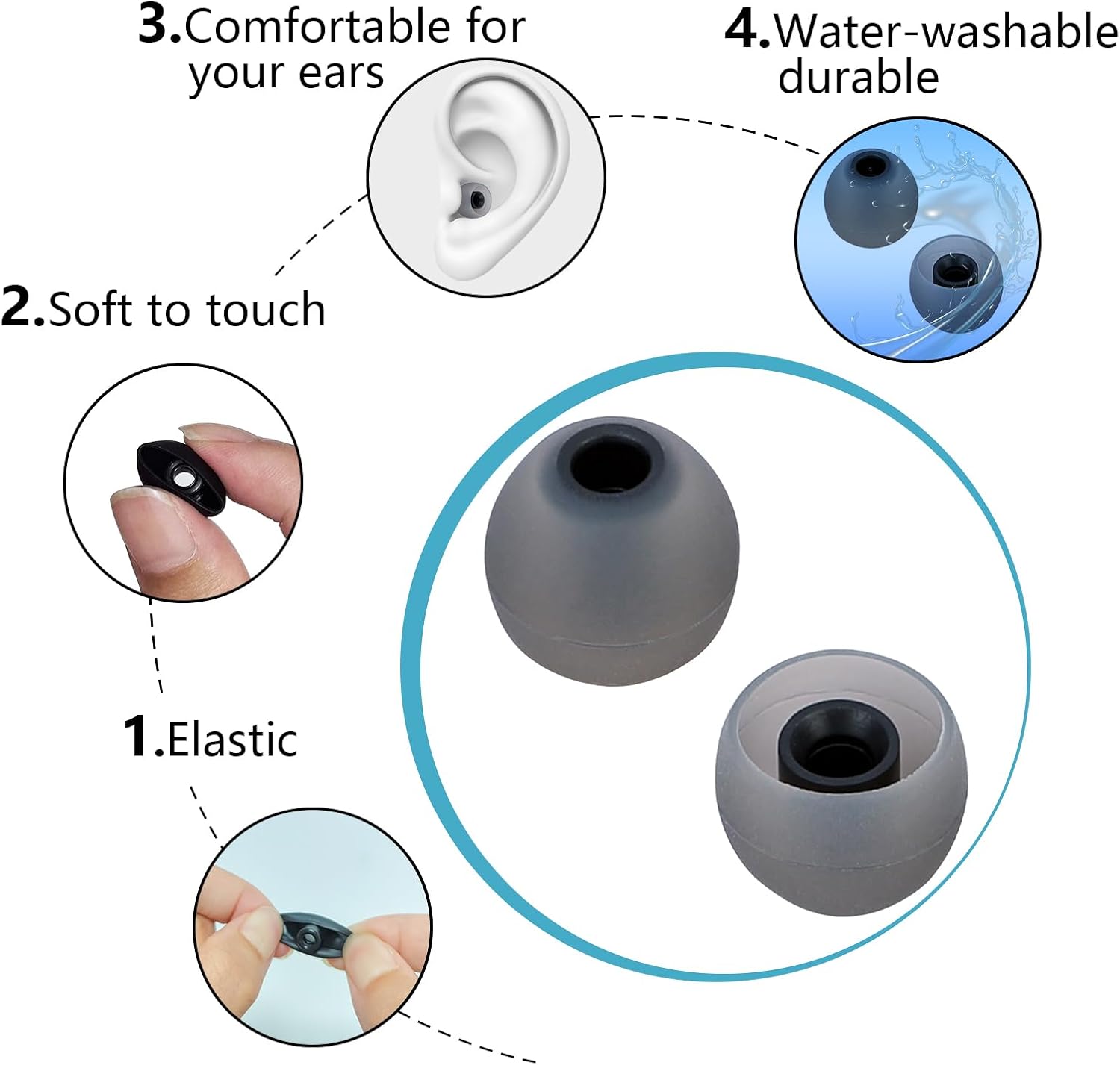 3.Comfortable for your ears

4.Water-washable durable

2.Soft to touch

1.Elastic