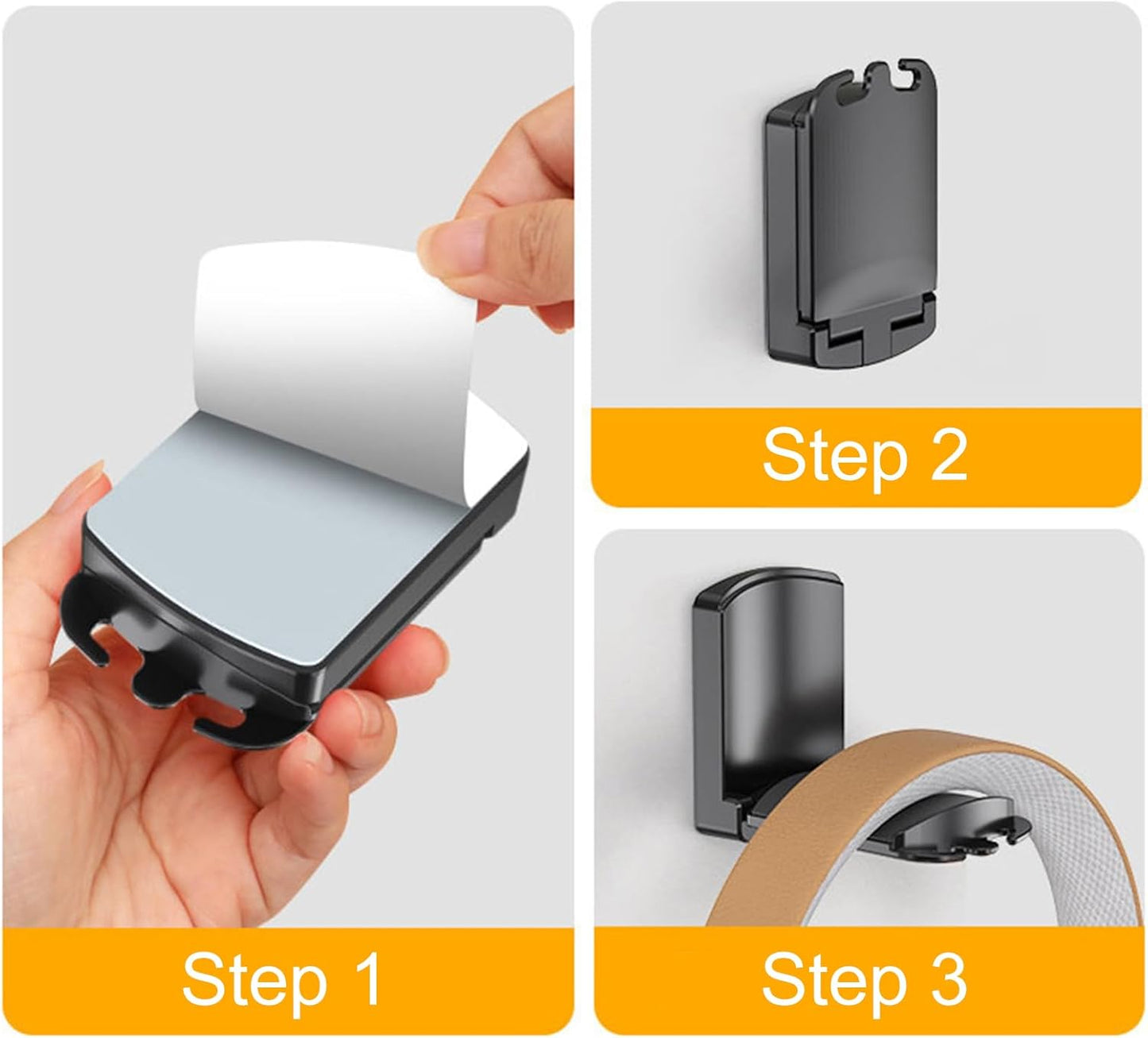 Step 1

Step 2

Step 3