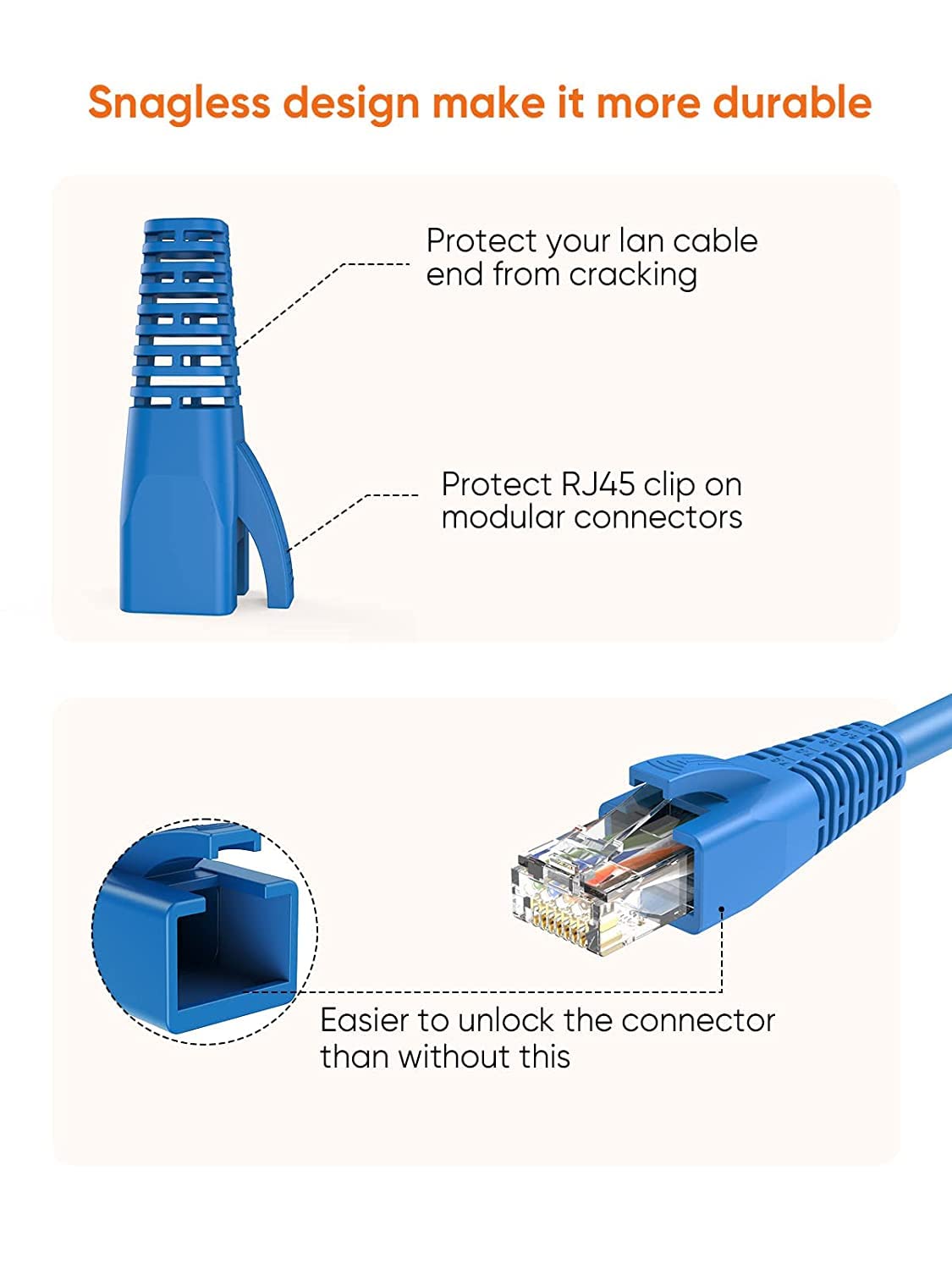 Snagless design make it more durable

Protect your lan cable end from cracking

Protect RJ45 clip on modular connectors

Easier to unlock the connector than without this