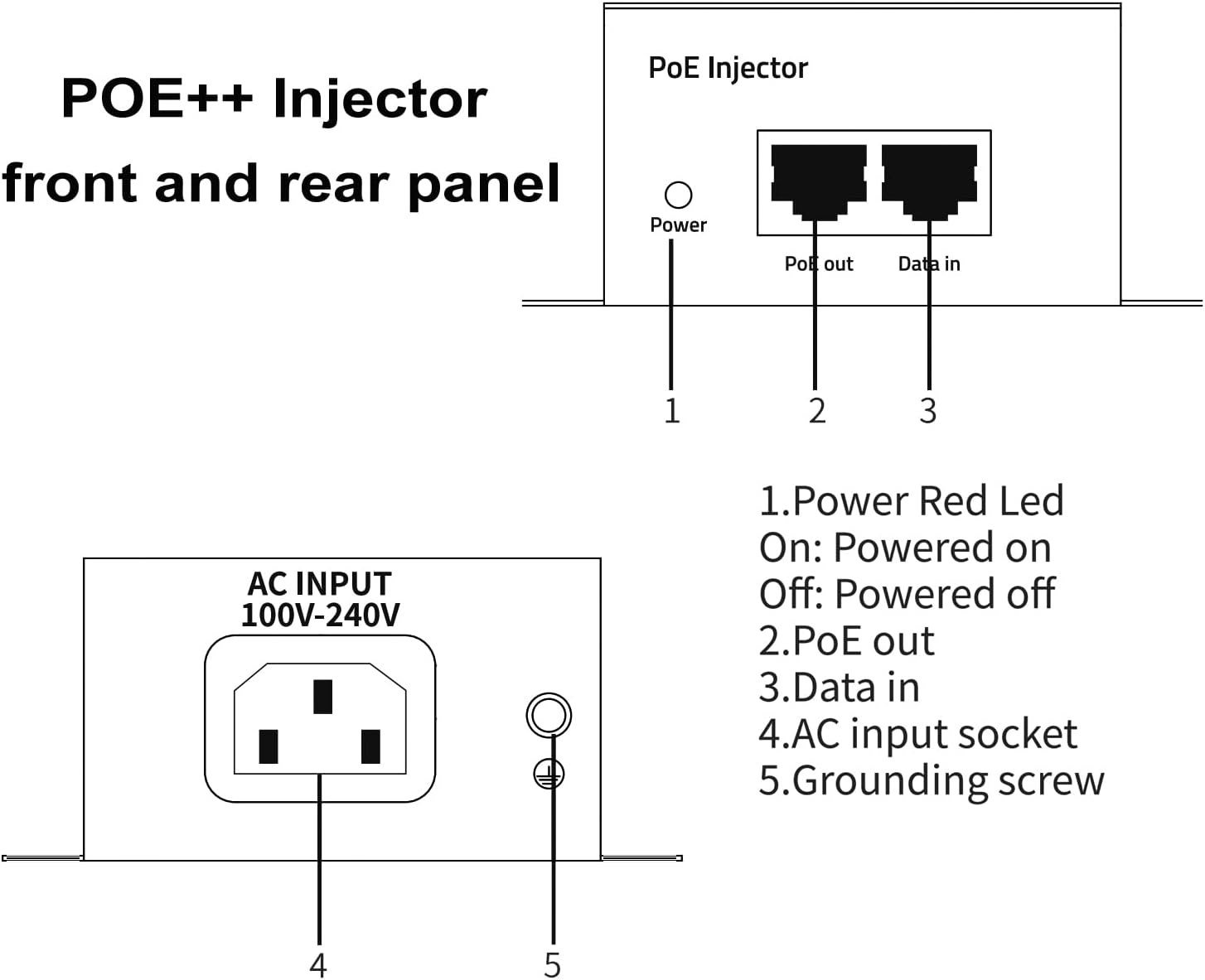 POE++ Injector
front and rear panel

PoE Injector

Power

PoE out

Data in

1

2

3

1.Power Red Led
On: Powered on
Off: Powered off
2.PoE out
3.Data in
4.AC input socket
5.Grounding screw

AC INPUT
100V-240V

4

5