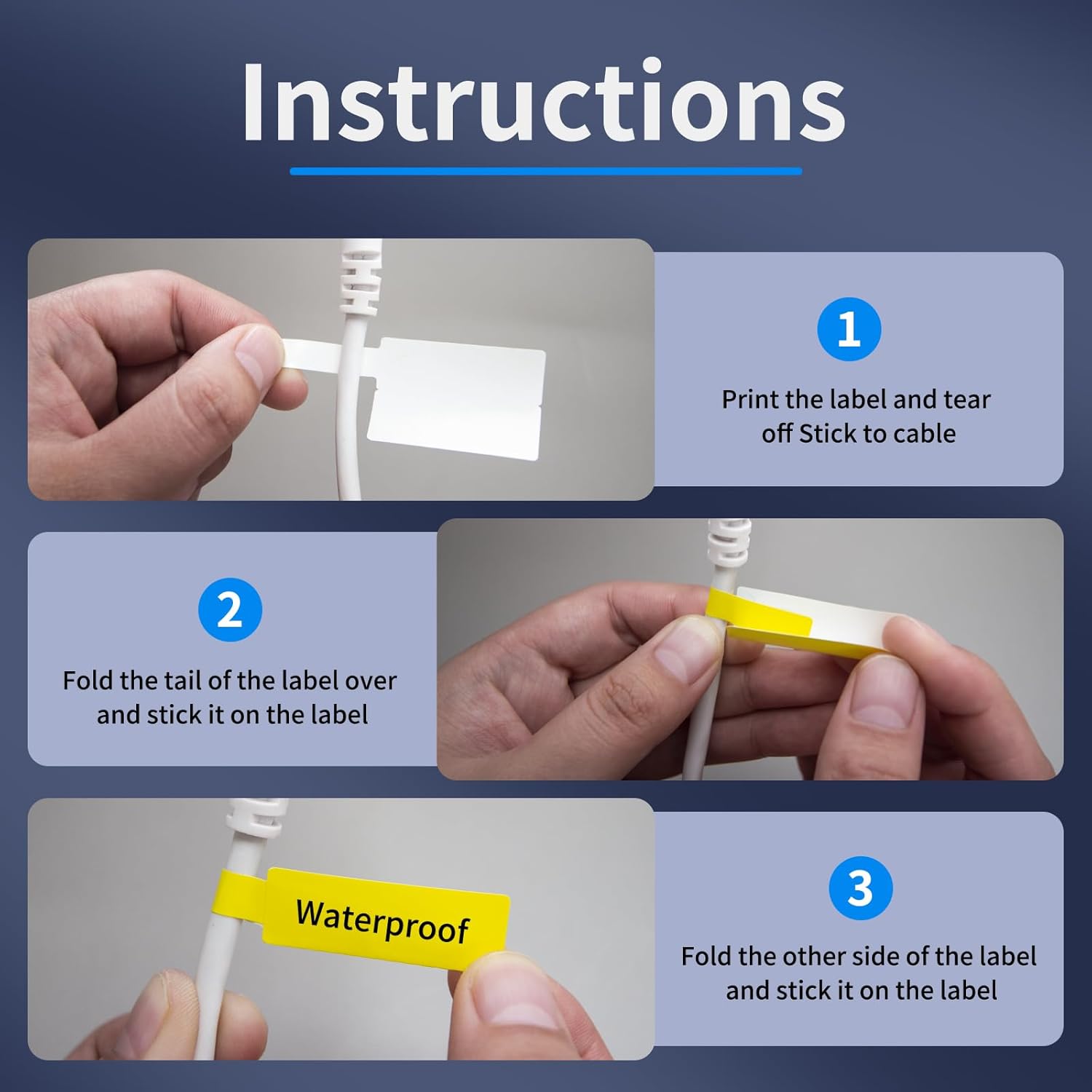 Instructions

1

Print the label and tear off Stick to cable

2

Fold the tail of the label over and stick it on the label

Waterproof

3

Fold the other side of the label and stick it on the label