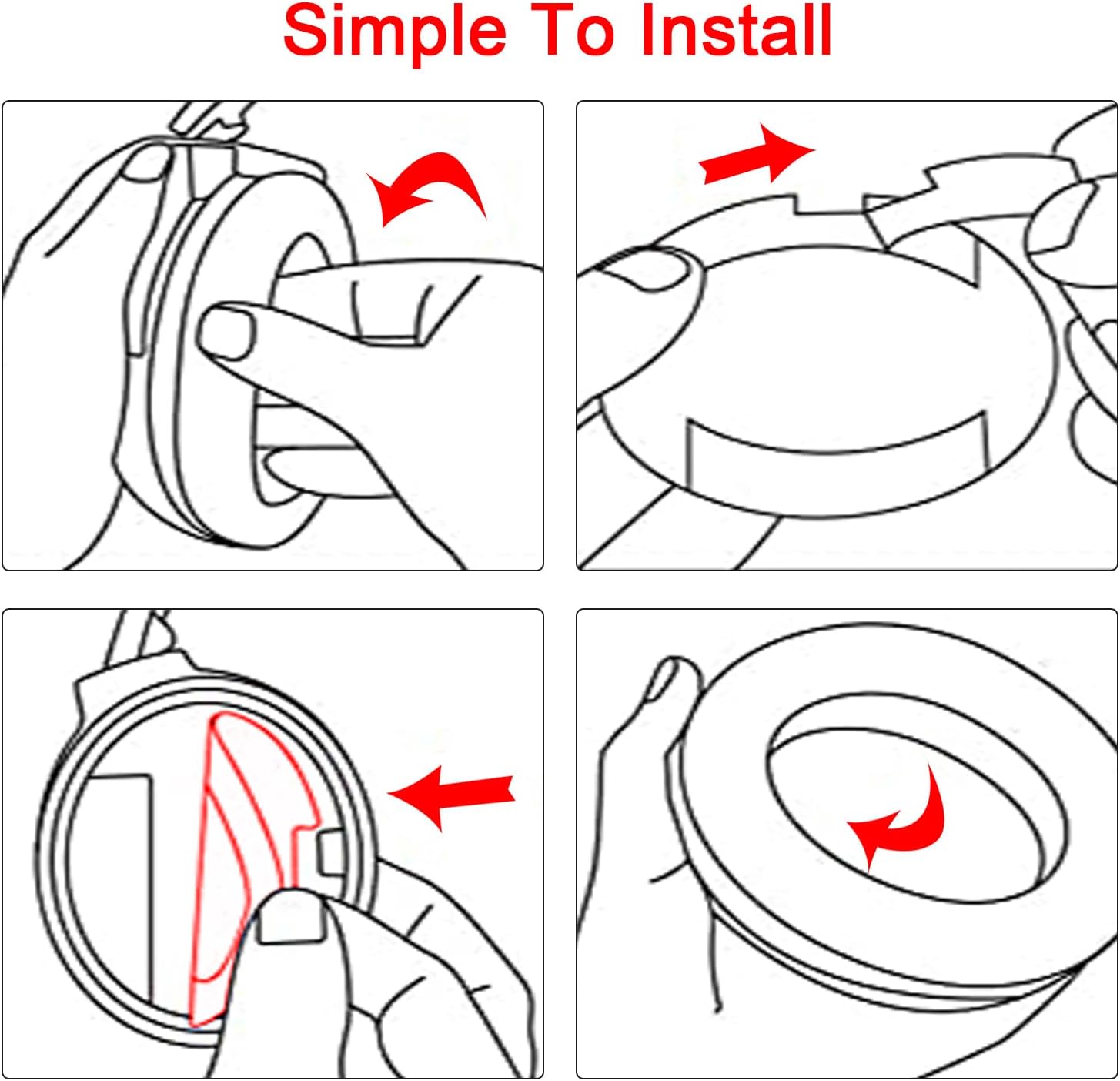 Simple To Install