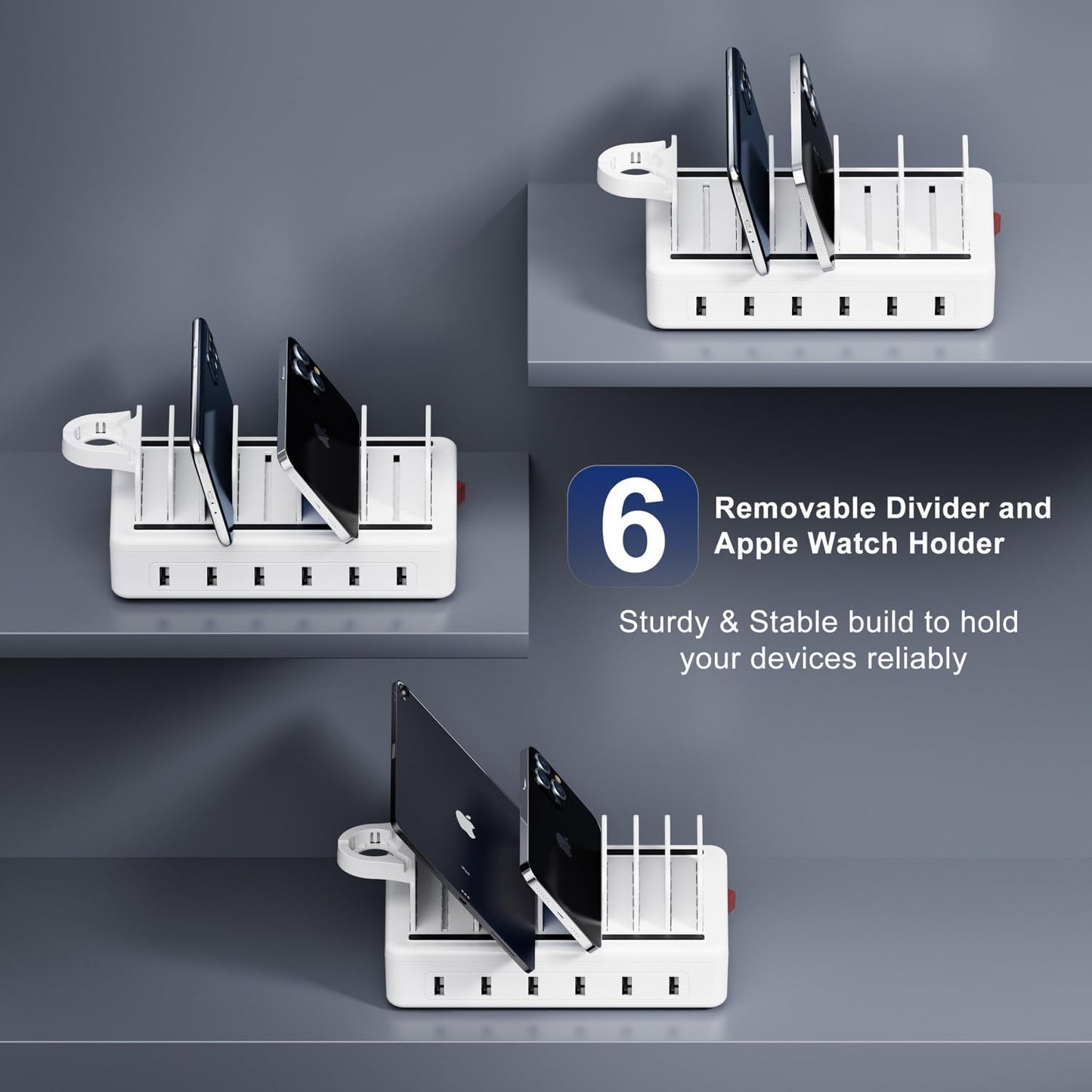 6 Removable Divider and Apple Watch Holder

Sturdy & Stable build to hold your devices reliably