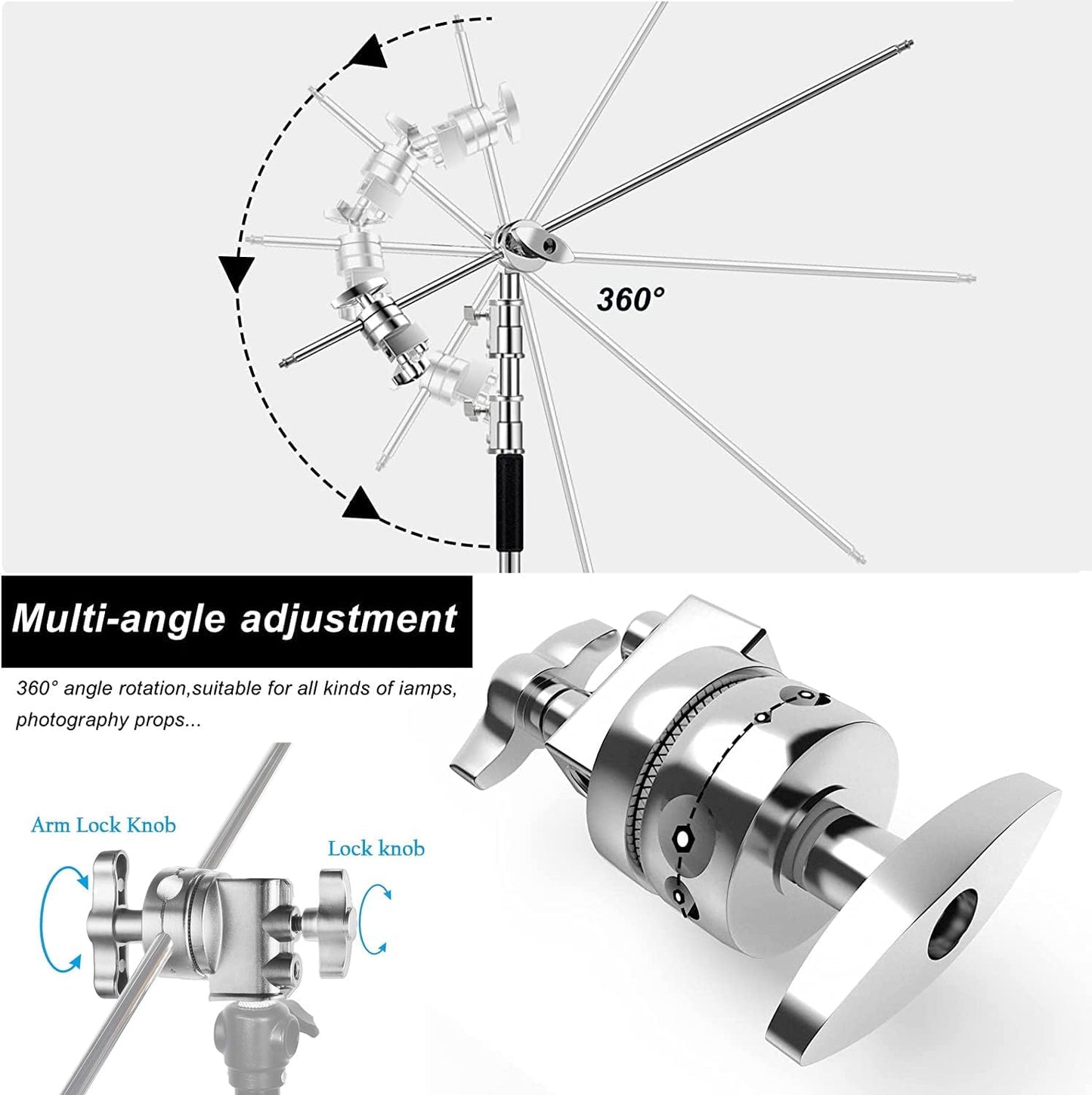 360°

Multi-angle adjustment

360° angle rotation,suitable for all kinds of iamps, photography props...

Arm Lock Knob

Lock knob