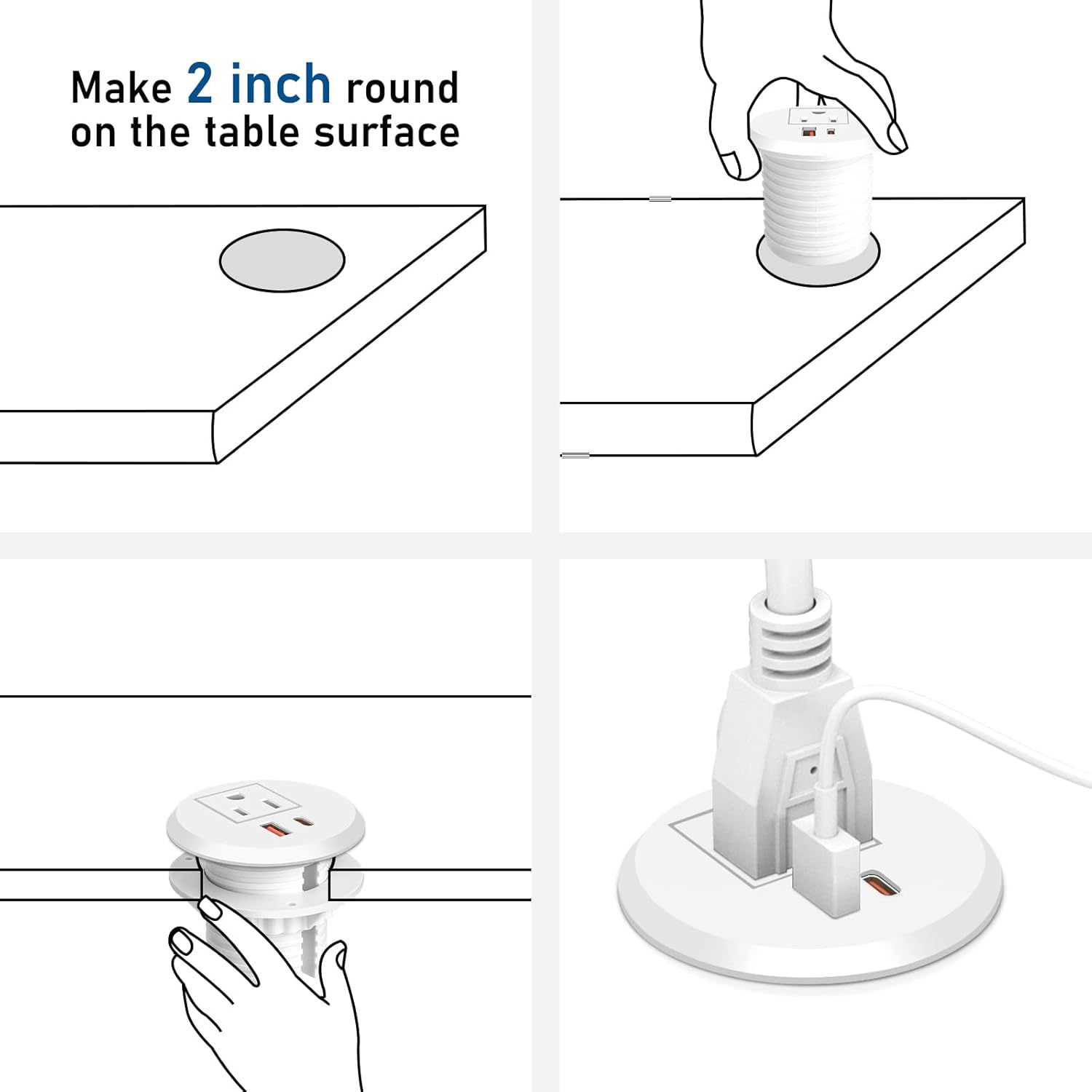 Make 2 inch round on the table surface