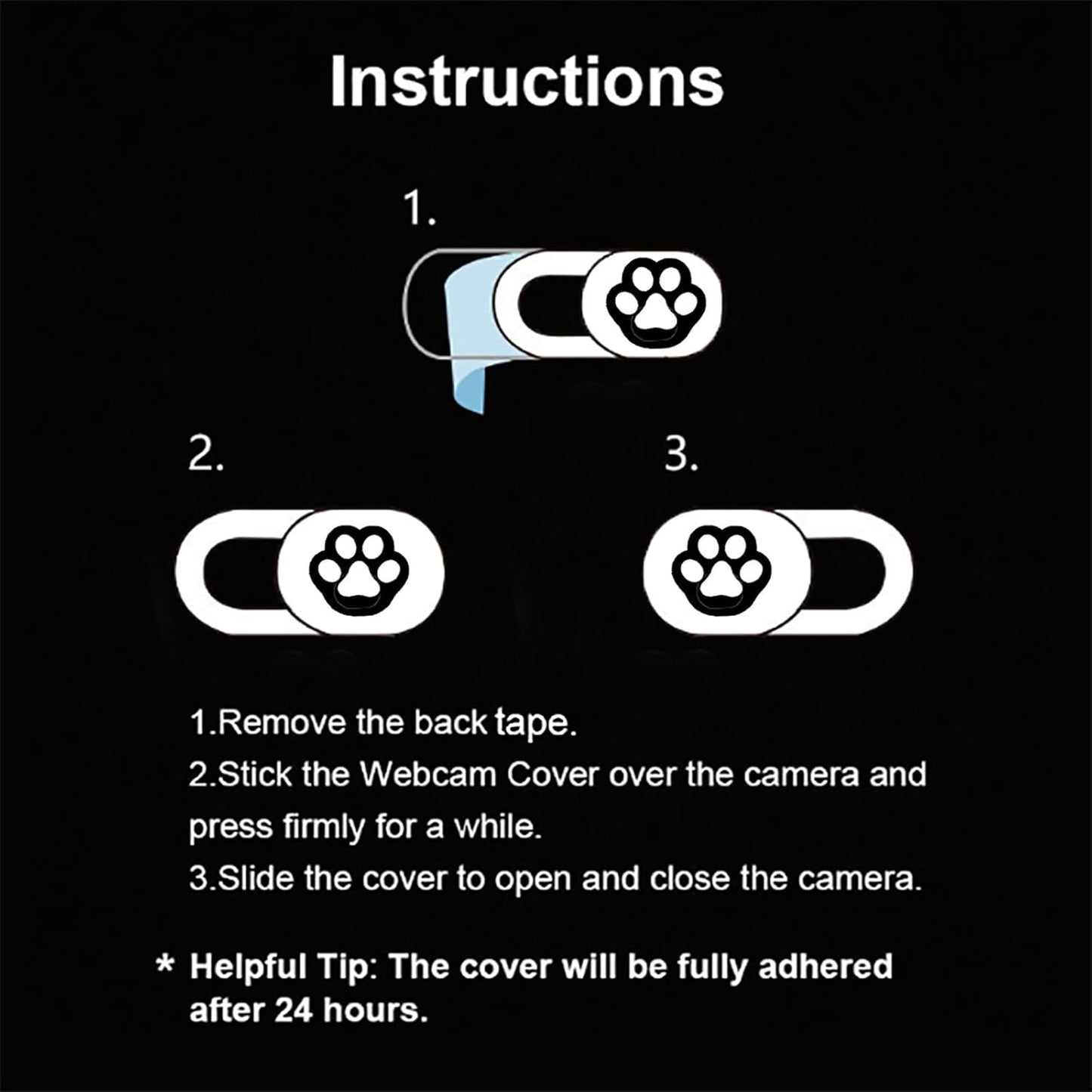 Instructions

1.

2.

3.

1.Remove the back tape.
2.Stick the Webcam Cover over the camera and press firmly for a while.
3.Slide the cover to open and close the camera.

* Helpful Tip: The cover will be fully adhered after 24 hours.