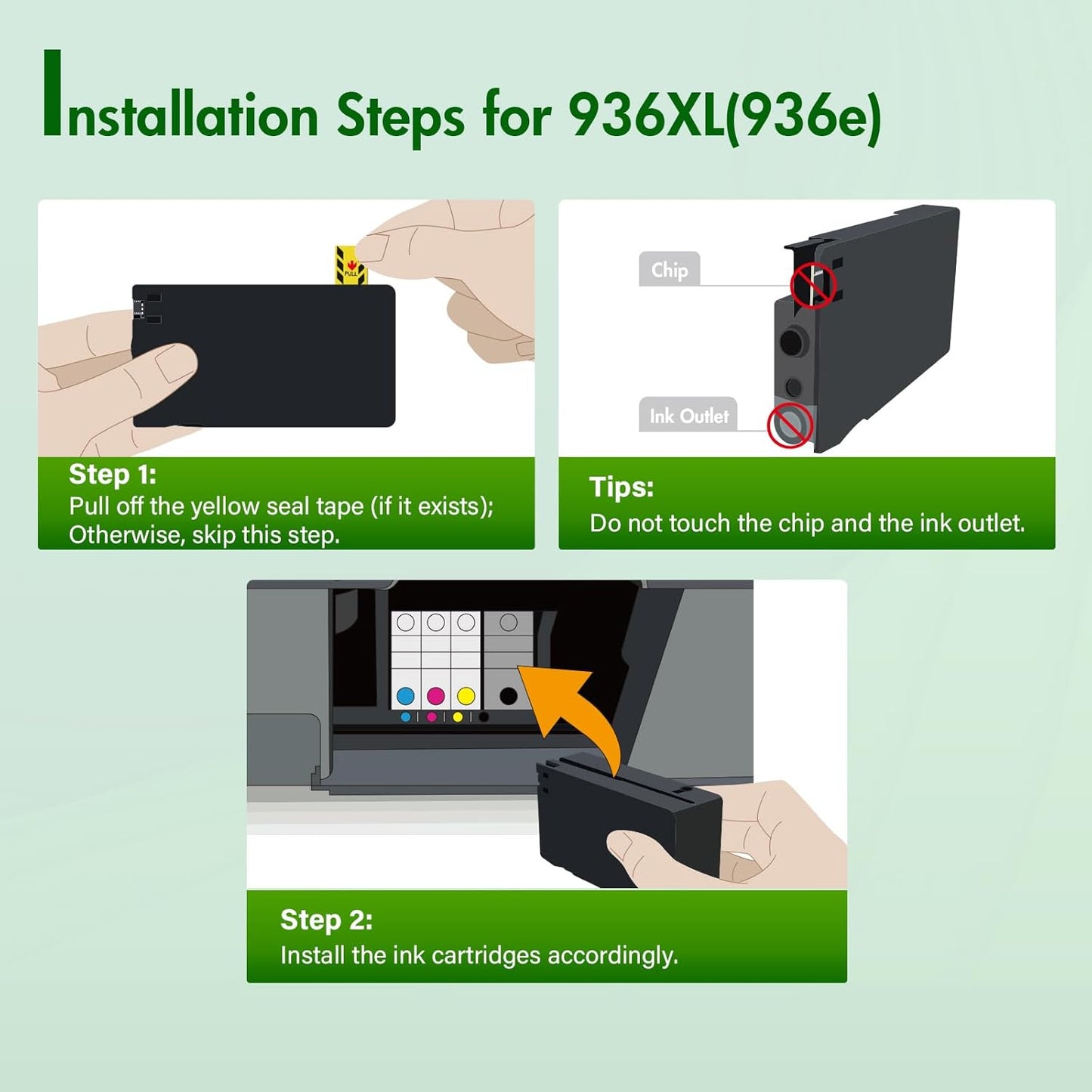 Installation Steps for 936XL(936e)

PULL

Step 1:
Pull off the yellow seal tape (if it exists); Otherwise, skip this step.

Chip

Ink Outlet

Tips:
Do not touch the chip and the ink outlet.

Step 2:
Install the ink cartridges accordingly.